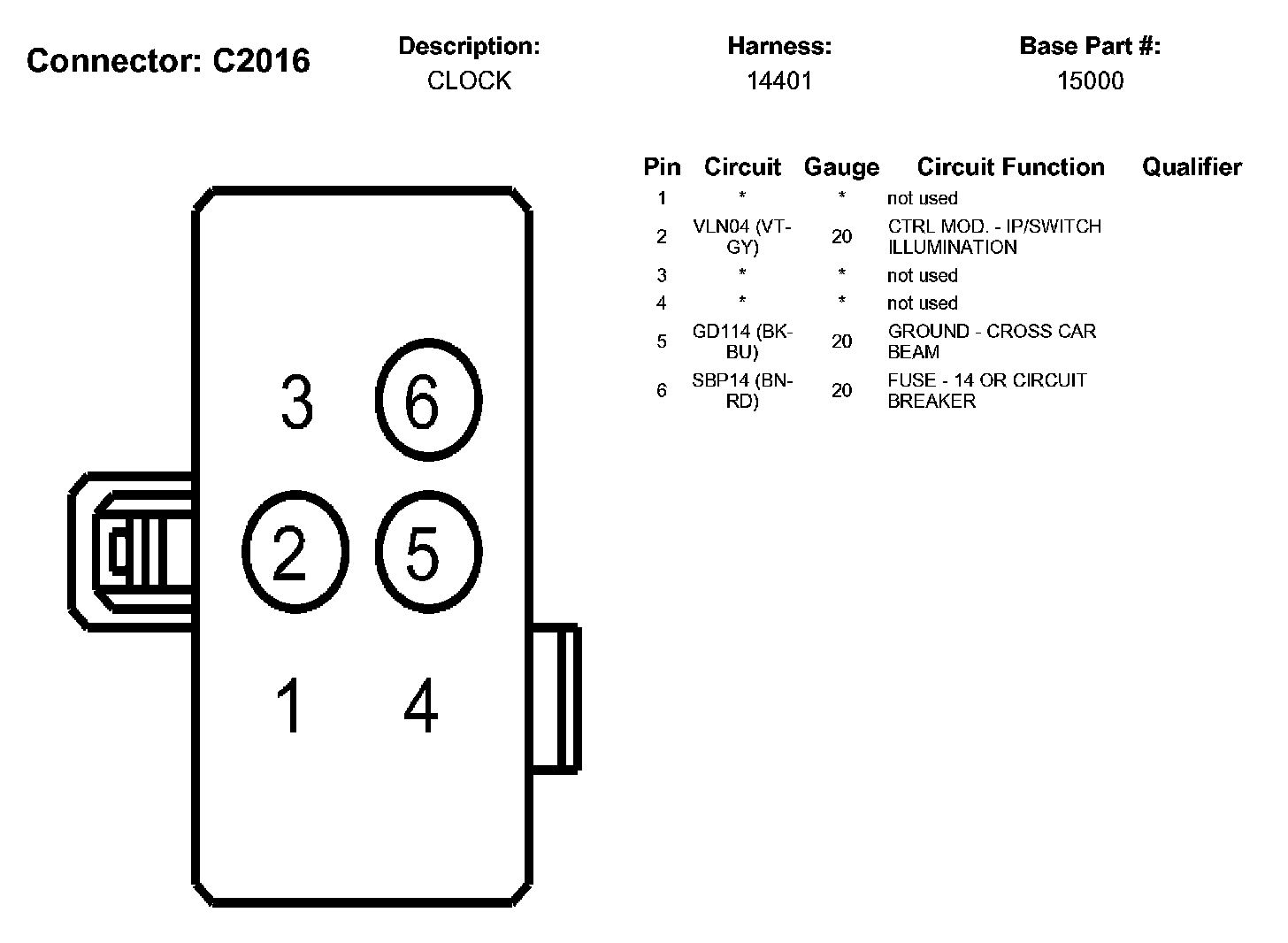 Connector: C2016

Description:
CLOCK

Harness:
14401

Base Part #:
15000

| Pin | Circuit | Gauge | Circuit Function | Qualifier |
|---|---|---|---|---|
| 1 | * | * | not used | |
| 2 | VLN04 (VT-GY) | 20 | CTRL MOD. - IP/SWITCH ILLUMINATION | |
| 3 | * | * | not used | |
| 4 | * | * | not used | |
| 5 | GD114 (BK-BU) | 20 | GROUND - CROSS CAR BEAM | |
| 6 | SBP14 (BN-RD) | 20 | FUSE - 14 OR CIRCUIT BREAKER | |

3
6
2
5
1
4