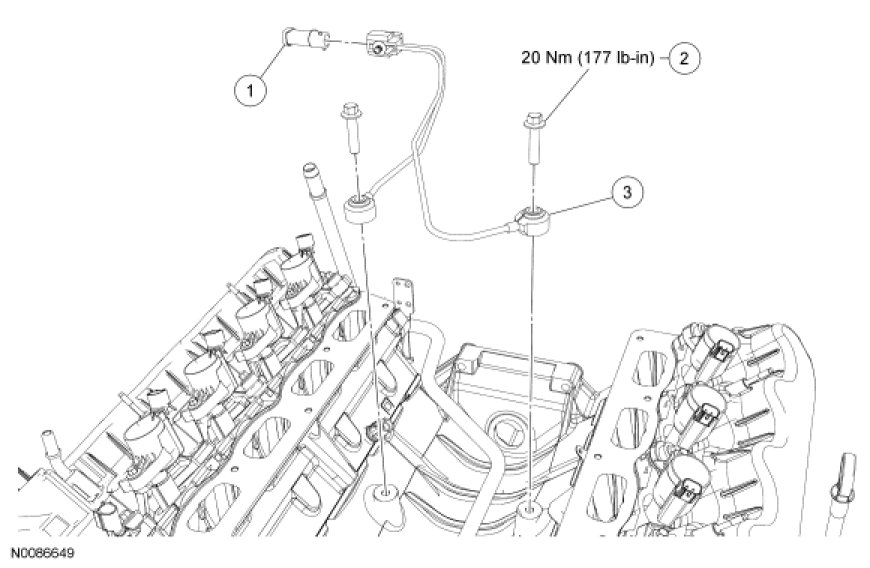 1

20 Nm (177 lb-in) 2

3

N0086649