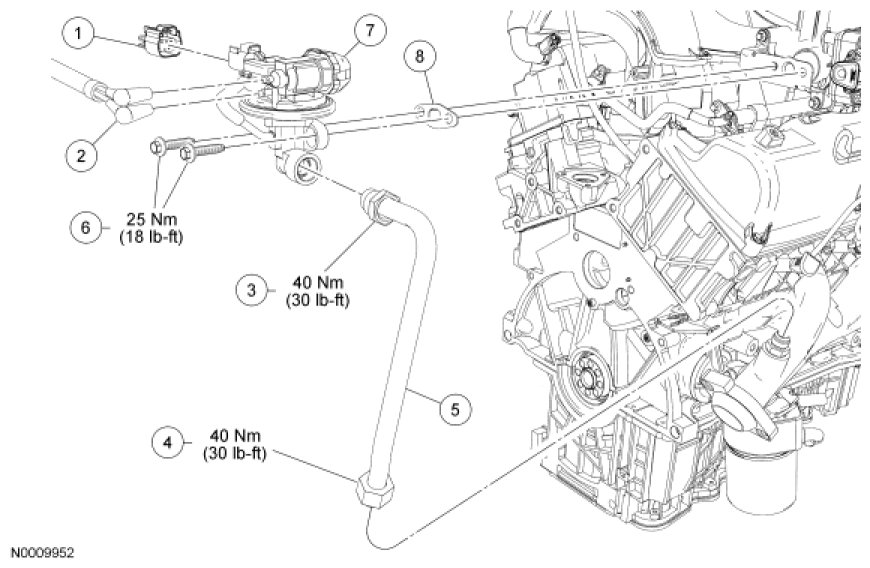 1
7
8
2
6
25 Nm
(18 lb-ft)
3
40 Nm
(30 lb-ft)
5
4
40 Nm
(30 lb-ft)
N0009952