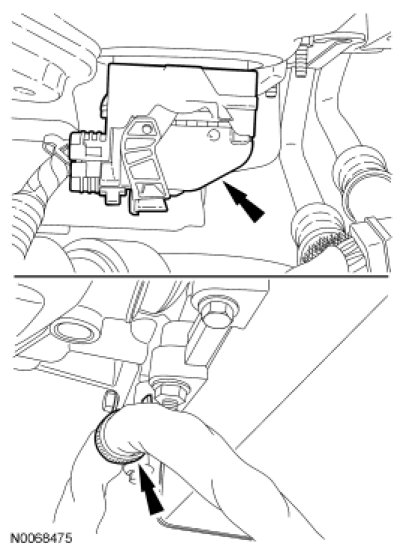 N0068475