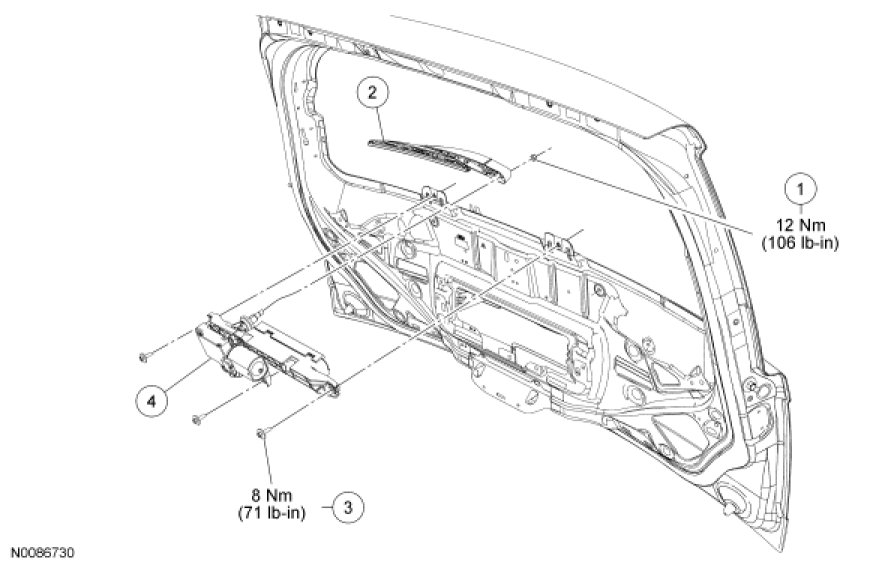 2

1
12 Nm
(106 lb-in)

4

8 Nm
(71 lb-in)
3

N0086730