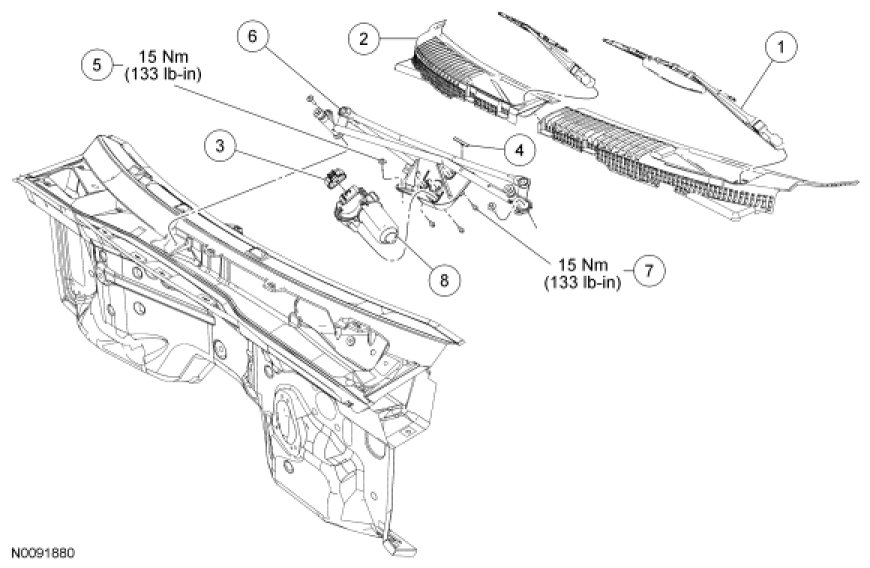 6
2
1
5
15 Nm
(133 lb-in)
3
4
8
15 Nm
(133 lb-in)
7
N0091880