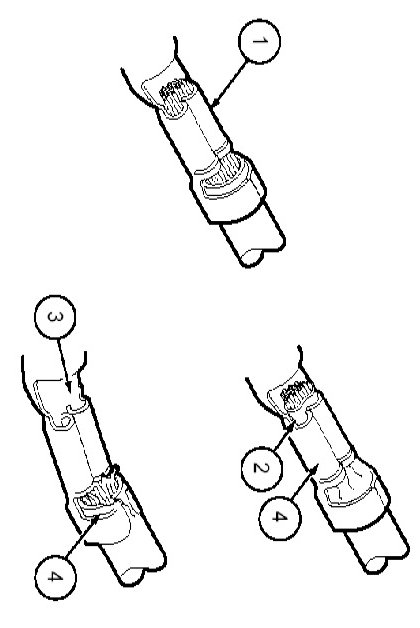 1

3

2

4

4