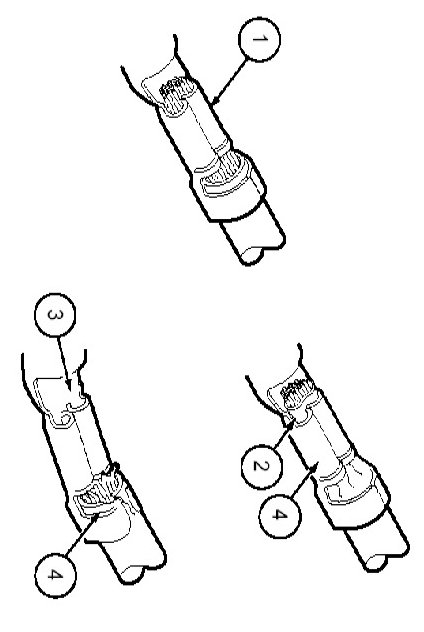 1

3

2

4

4