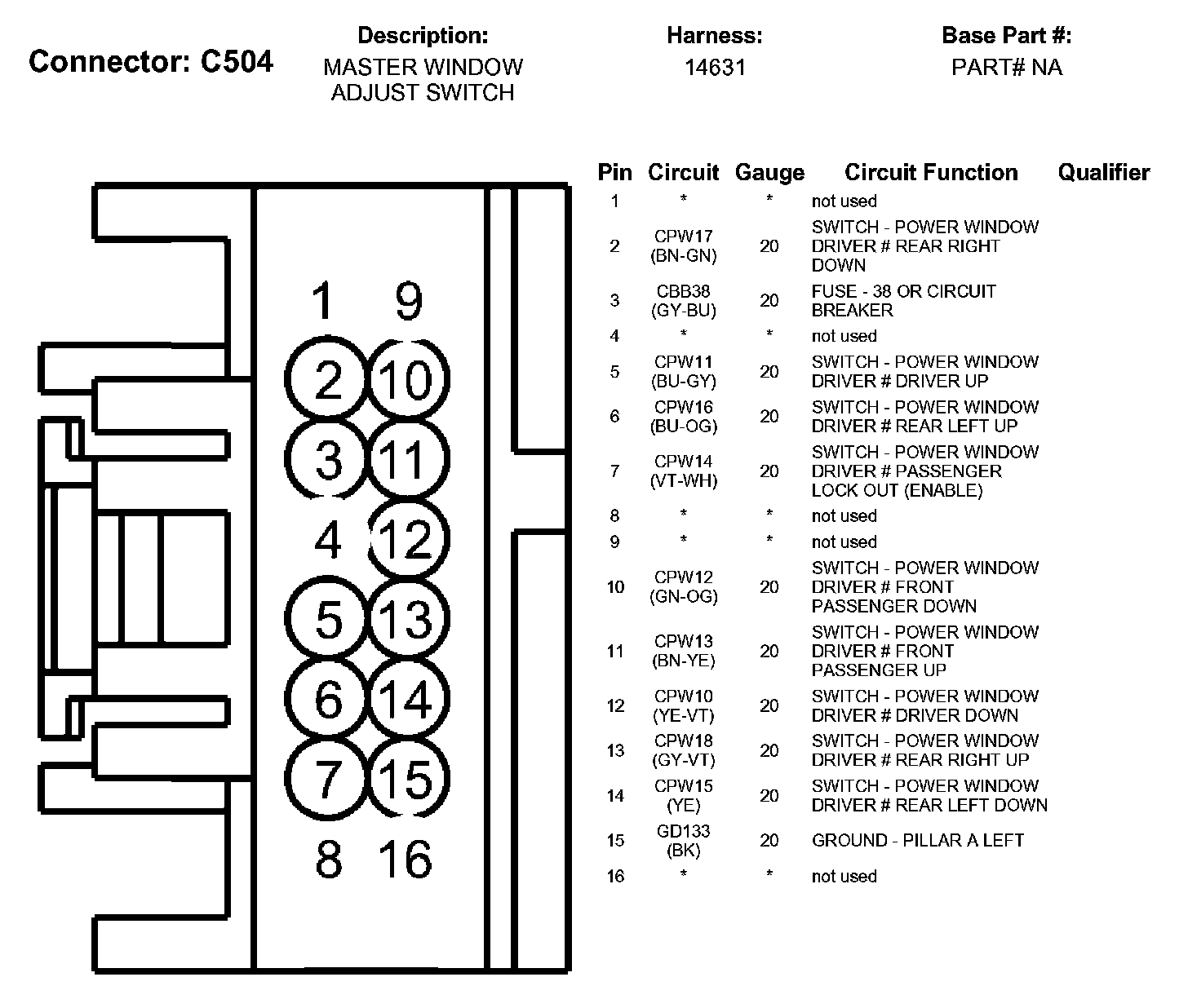 Connector: C504

Description:
MASTER WINDOW ADJUST SWITCH

Harness:
14631

Base Part #:
PART# NA

1 9
2 10
3 11
4 12
5 13
6 14
7 15
8 16

| Pin | Circuit | Gauge | Circuit Function | Qualifier |
|---|---|---|---|---|
| 1 | * | * | not used | |
| 2 | CPW17 (BN-GN) | 20 | SWITCH - POWER WINDOW DRIVER # REAR RIGHT DOWN | |
| 3 | CBB38 (GY-BU) | 20 | FUSE - 38 OR CIRCUIT BREAKER | |
| 4 | * | * | not used | |
| 5 | CPW11 (BU-GY) | 20 | SWITCH - POWER WINDOW DRIVER # DRIVER UP | |
| 6 | CPW16 (BU-OG) | 20 | SWITCH - POWER WINDOW DRIVER # REAR LEFT UP | |
| 7 | CPW14 (VT-WH) | 20 | SWITCH - POWER WINDOW DRIVER # PASSENGER LOCK OUT (ENABLE) | |
| 8 | * | * | not used | |
| 9 | * | * | not used | |
| 10 | CPW12 (GN-OG) | 20 | SWITCH - POWER WINDOW DRIVER # FRONT PASSENGER DOWN | |
| 11 | CPW13 (BN-YE) | 20 | SWITCH - POWER WINDOW DRIVER # FRONT PASSENGER UP | |
| 12 | CPW10 (YE-VT) | 20 | SWITCH - POWER WINDOW DRIVER # DRIVER DOWN | |
| 13 | CPW18 (GY-VT) | 20 | SWITCH - POWER WINDOW DRIVER # REAR RIGHT UP | |
| 14 | CPW15 (YE) | 20 | SWITCH - POWER WINDOW DRIVER # REAR LEFT DOWN | |
| 15 | GD133 (BK) | 20 | GROUND - PILLAR A LEFT | |
| 16 | * | * | not used | |