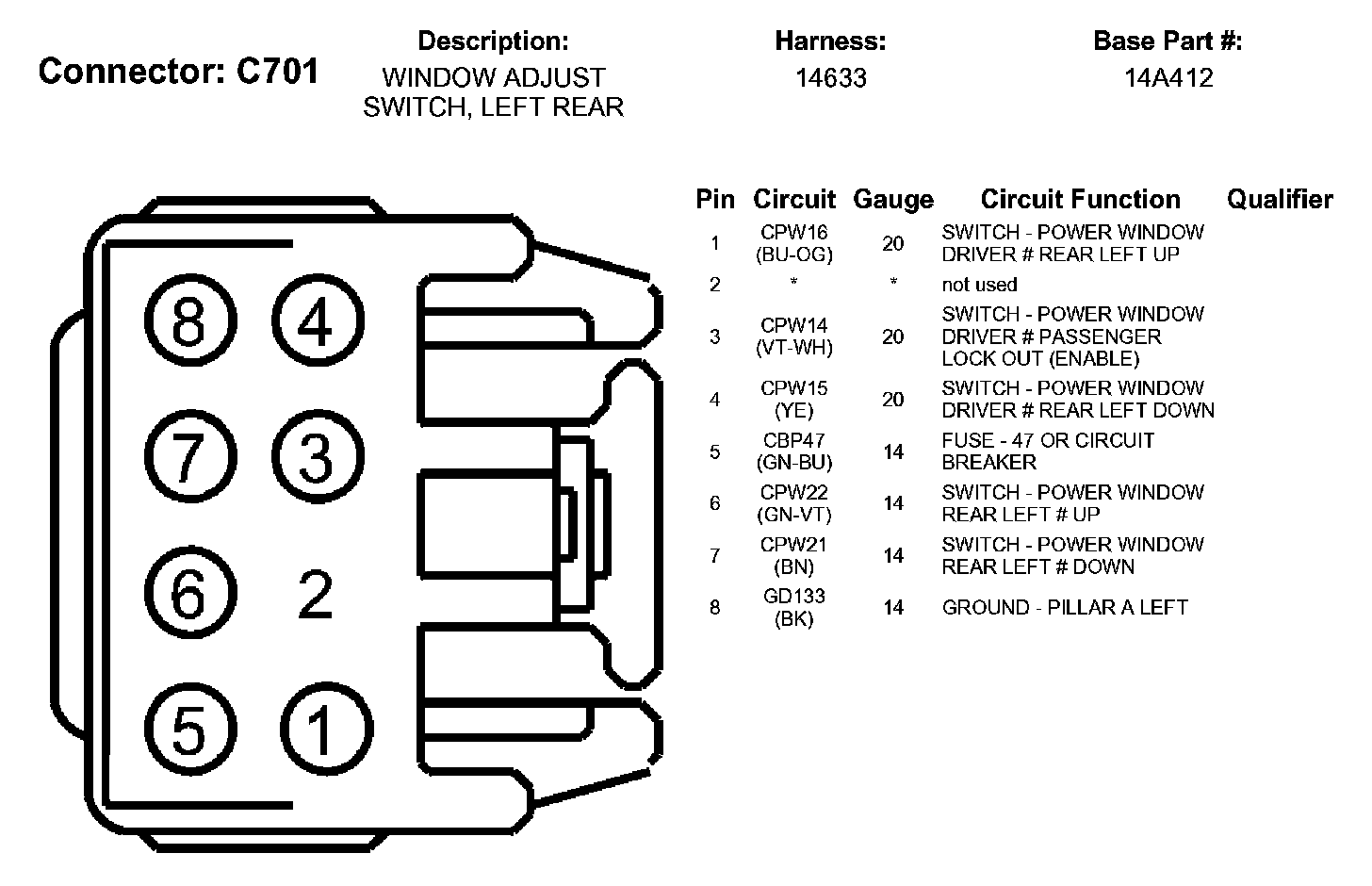 Connector: C701

Description:
WINDOW ADJUST SWITCH, LEFT REAR

Harness:
14633

Base Part #:
14A412

8 4
7 3
6 2
5 1

| Pin | Circuit | Gauge | Circuit Function | Qualifier |
|---|---|---|---|---|
| 1 | CPW16 (BU-OG) | 20 | SWITCH - POWER WINDOW DRIVER # REAR LEFT UP | |
| 2 | * | * | not used | |
| 3 | CPW14 (VT-WH) | 20 | SWITCH - POWER WINDOW DRIVER # PASSENGER LOCK OUT (ENABLE) | |
| 4 | CPW15 (YE) | 20 | SWITCH - POWER WINDOW DRIVER # REAR LEFT DOWN | |
| 5 | CBP47 (GN-BU) | 14 | FUSE - 47 OR CIRCUIT BREAKER | |
| 6 | CPW22 (GN-VT) | 14 | SWITCH - POWER WINDOW REAR LEFT # UP | |
| 7 | CPW21 (BN) | 14 | SWITCH - POWER WINDOW REAR LEFT # DOWN | |
| 8 | GD133 (BK) | 14 | GROUND - PILLAR A LEFT | |