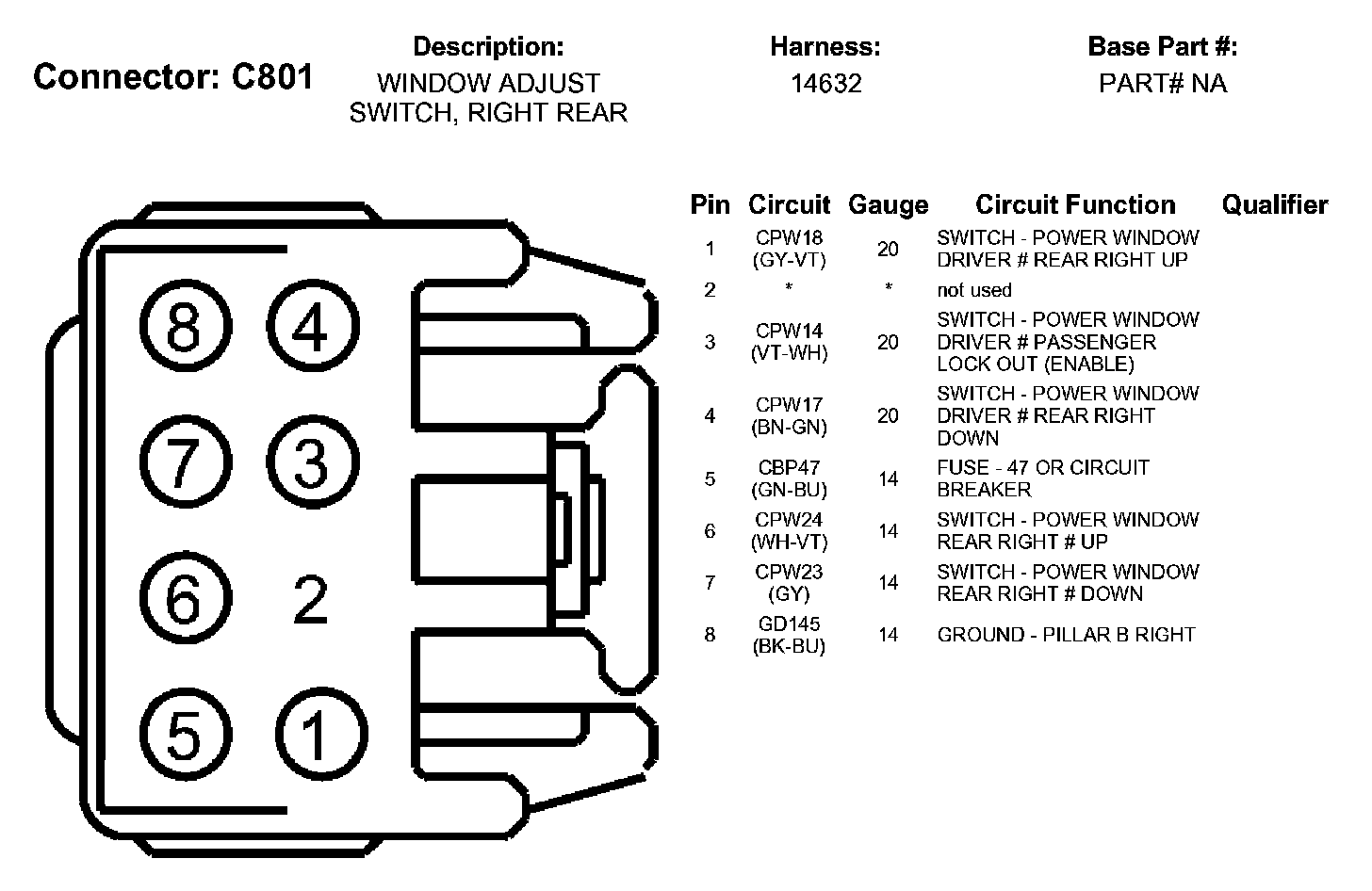 Connector: C801

Description:
WINDOW ADJUST SWITCH, RIGHT REAR

Harness:
14632

Base Part #:
PART# NA

8 4
7 3
6 2
5 1

| Pin | Circuit | Gauge | Circuit Function | Qualifier |
|---|---|---|---|---|
| 1 | CPW18 (GY-VT) | 20 | SWITCH - POWER WINDOW DRIVER # REAR RIGHT UP | |
| 2 | * | * | not used | |
| 3 | CPW14 (VT-WH) | 20 | SWITCH - POWER WINDOW DRIVER # PASSENGER LOCK OUT (ENABLE) | |
| 4 | CPW17 (BN-GN) | 20 | SWITCH - POWER WINDOW DRIVER # REAR RIGHT DOWN | |
| 5 | CBP47 (GN-BU) | 14 | FUSE - 47 OR CIRCUIT BREAKER | |
| 6 | CPW24 (WH-VT) | 14 | SWITCH - POWER WINDOW REAR RIGHT # UP | |
| 7 | CPW23 (GY) | 14 | SWITCH - POWER WINDOW REAR RIGHT # DOWN | |
| 8 | GD145 (BK-BU) | 14 | GROUND - PILLAR B RIGHT | |