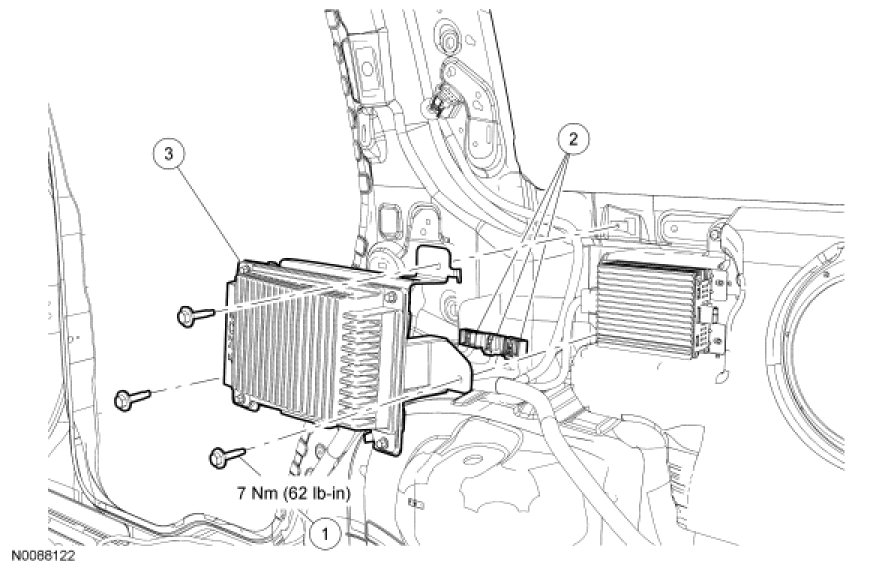 3

2

7 Nm (62 lb-in)

1

N0088122