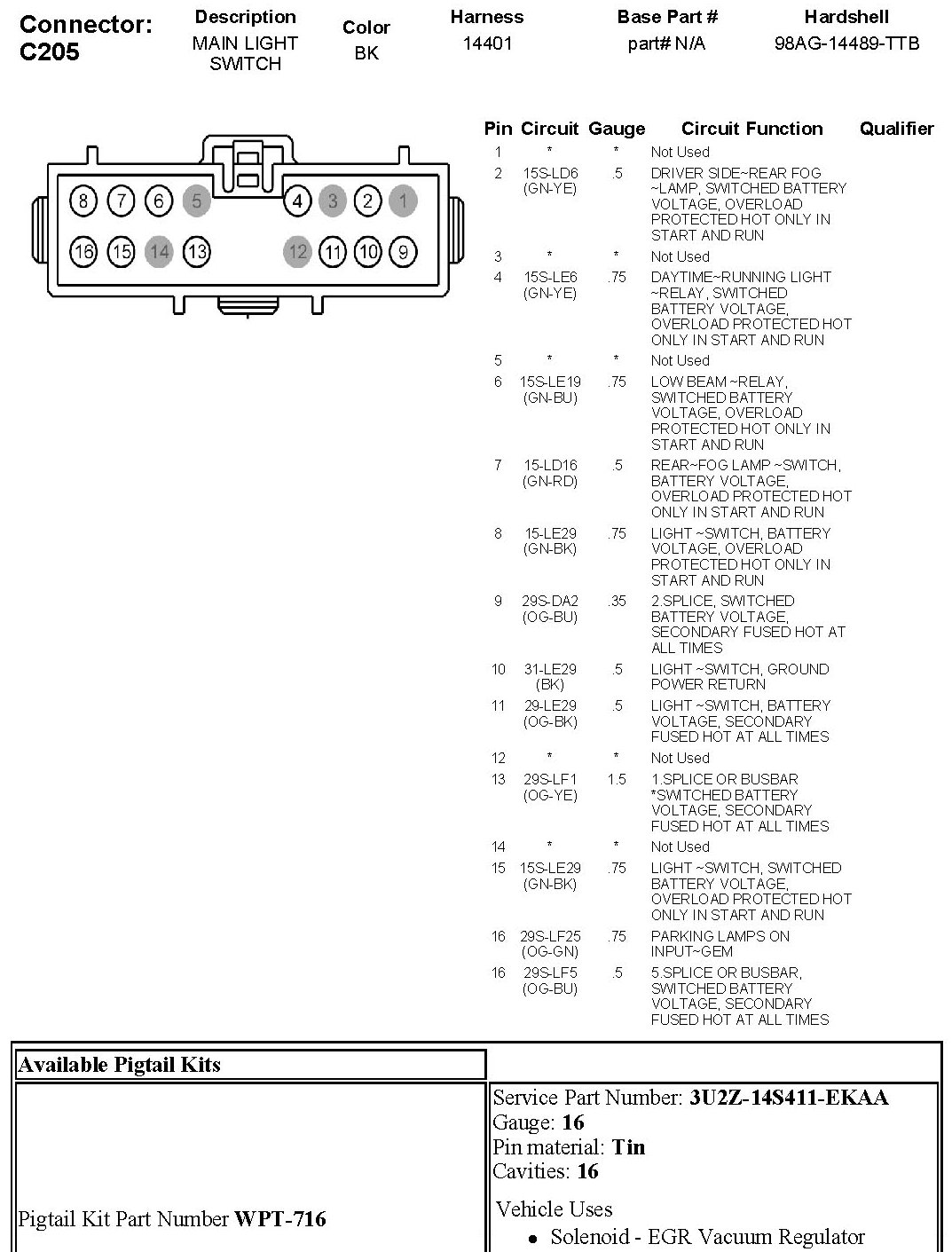 Connector: C205

| Description | Color | Harness | Base Part # | Hardshell |
|---|---|---|---|---|
| MAIN LIGHT SWITCH | BK | 14401 | part# N/A | 98AG-14489-TTB |

8 7 6 5 4 3 2 1
16 15 14 13 12 11 10 9

| Pin | Circuit | Gauge | Circuit Function | Qualifier |
|---|---|---|---|---|
| 1 | * | * | Not Used | |
| 2 | 15S-LD6 (GN-YE) | .5 | DRIVER SIDE~REAR FOG ~LAMP, SWITCHED BATTERY VOLTAGE, OVERLOAD PROTECTED HOT ONLY IN START AND RUN | |
| 3 | * | * | Not Used | |
| 4 | 15S-LE6 (GN-YE) | .75 | DAYTIME~RUNNING LIGHT ~RELAY, SWITCHED BATTERY VOLTAGE, OVERLOAD PROTECTED HOT ONLY IN START AND RUN | |
| 5 | * | * | Not Used | |
| 6 | 15S-LE19 (GN-BU) | .75 | LOW BEAM ~RELAY, SWITCHED BATTERY VOLTAGE, OVERLOAD PROTECTED HOT ONLY IN START AND RUN | |
| 7 | 15-LD16 (GN-RD) | .5 | REAR~FOG LAMP ~SWITCH, BATTERY VOLTAGE, OVERLOAD PROTECTED HOT ONLY IN START AND RUN | |
| 8 | 15-LE29 (GN-BK) | .75 | LIGHT ~SWITCH, BATTERY VOLTAGE, OVERLOAD PROTECTED HOT ONLY IN START AND RUN | |
| 9 | 29S-DA2 (OG-BU) | .35 | 2.SPLICE, SWITCHED BATTERY VOLTAGE, SECONDARY FUSED HOT AT ALL TIMES | |
| 10 | 31-LE29 (BK) | .5 | LIGHT ~SWITCH, GROUND POWER RETURN | |
| 11 | 29-LE29 (OG-BK) | .5 | LIGHT ~SWITCH, BATTERY VOLTAGE, SECONDARY FUSED HOT AT ALL TIMES | |
| 12 | * | * | Not Used | |
| 13 | 29S-LF1 (OG-YE) | 1.5 | 1.SPLICE OR BUSBAR *SWITCHED BATTERY VOLTAGE, SECONDARY FUSED HOT AT ALL TIMES | |
| 14 | * | * | Not Used | |
| 15 | 15S-LE29 (GN-BK) | .75 | LIGHT ~SWITCH, SWITCHED BATTERY VOLTAGE, OVERLOAD PROTECTED HOT ONLY IN START AND RUN | |
| 16 | 29S-LF25 (OG-GN) | .75 | PARKING LAMPS ON INPUT~GEM | |
| 16 | 29S-LF5 (OG-BU) | .5 | 5.SPLICE OR BUSBAR, SWITCHED BATTERY VOLTAGE, SECONDARY FUSED HOT AT ALL TIMES | |

Available Pigtail Kits

Pigtail Kit Part Number WPT-716

Service Part Number: 3U2Z-14S411-EKAA
Gauge: 16
Pin material: Tin
Cavities: 16

Vehicle Uses
• Solenoid - EGR Vacuum Regulator