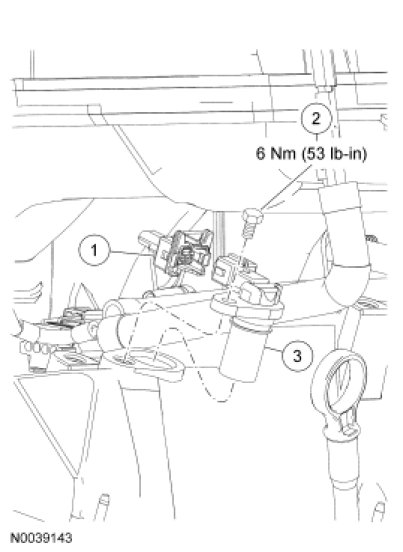 2
6 Nm (53 lb-in)
1
3
N0039143