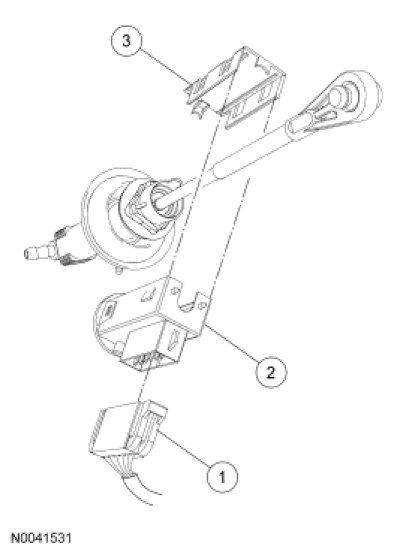 3
2
1
N0041531