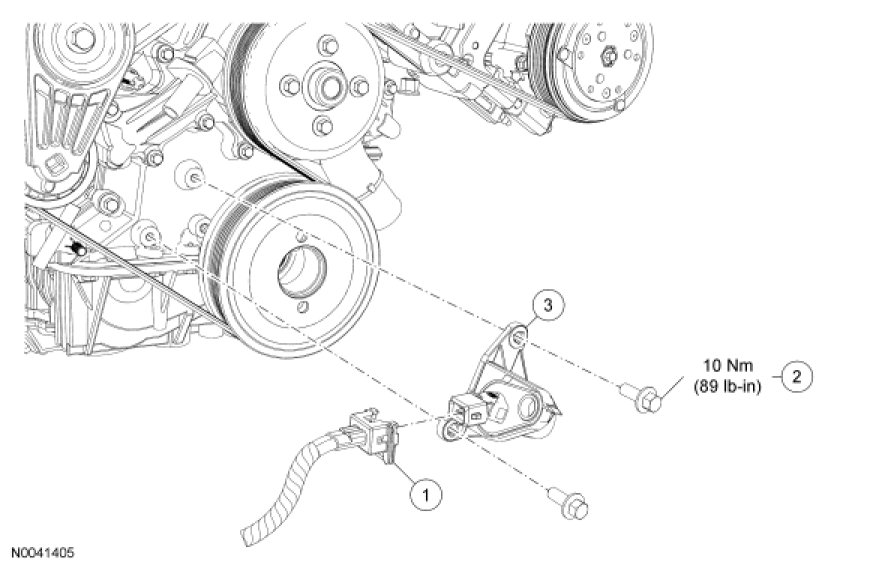 3

10 Nm
(89 lb-in)

2

1

N0041405