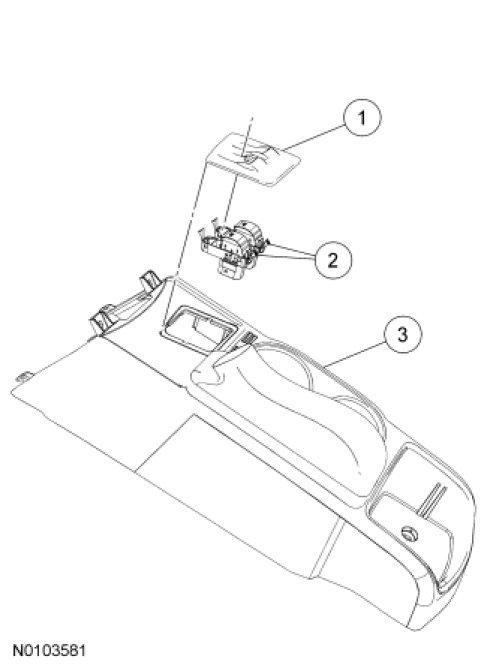 1
2
3
N0103581