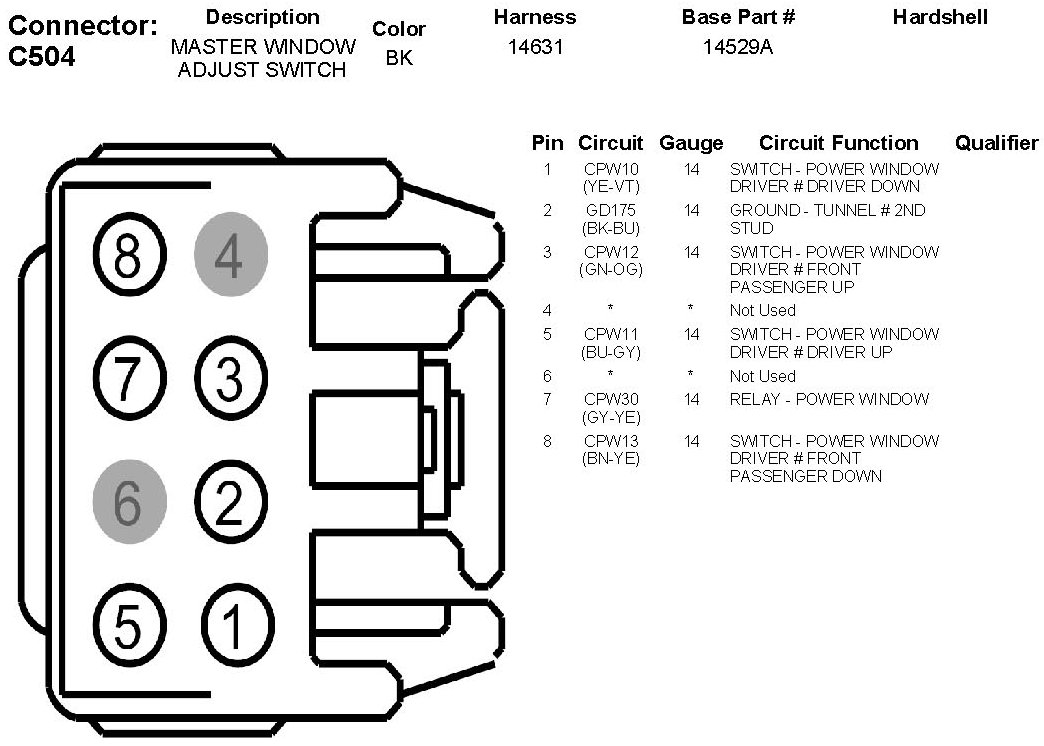 Connector: C504

| Description | Color | Harness | Base Part # | Hardshell |
|---|---|---|---|---|
| MASTER WINDOW ADJUST SWITCH | BK | 14631 | 14529A | |

8 4
7 3
6 2
5 1

| Pin | Circuit | Gauge | Circuit Function | Qualifier |
|---|---|---|---|---|
| 1 | CPW10 (YE-VT) | 14 | SWITCH - POWER WINDOW DRIVER # DRIVER DOWN | |
| 2 | GD175 (BK-BU) | 14 | GROUND - TUNNEL # 2ND STUD | |
| 3 | CPW12 (GN-OG) | 14 | SWITCH - POWER WINDOW DRIVER # FRONT PASSENGER UP | |
| 4 | * | * | Not Used | |
| 5 | CPW11 (BU-GY) | 14 | SWITCH - POWER WINDOW DRIVER # DRIVER UP | |
| 6 | * | * | Not Used | |
| 7 | CPW30 (GY-YE) | 14 | RELAY - POWER WINDOW | |
| 8 | CPW13 (BN-YE) | 14 | SWITCH - POWER WINDOW DRIVER # FRONT PASSENGER DOWN | |