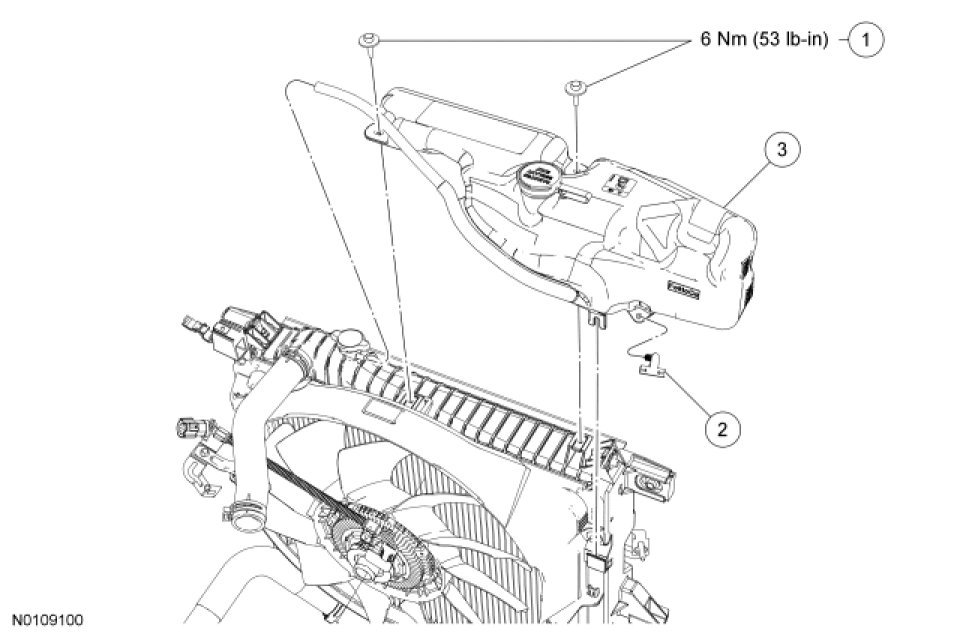 6 Nm (53 lb-in)
1
3
2
N0109100