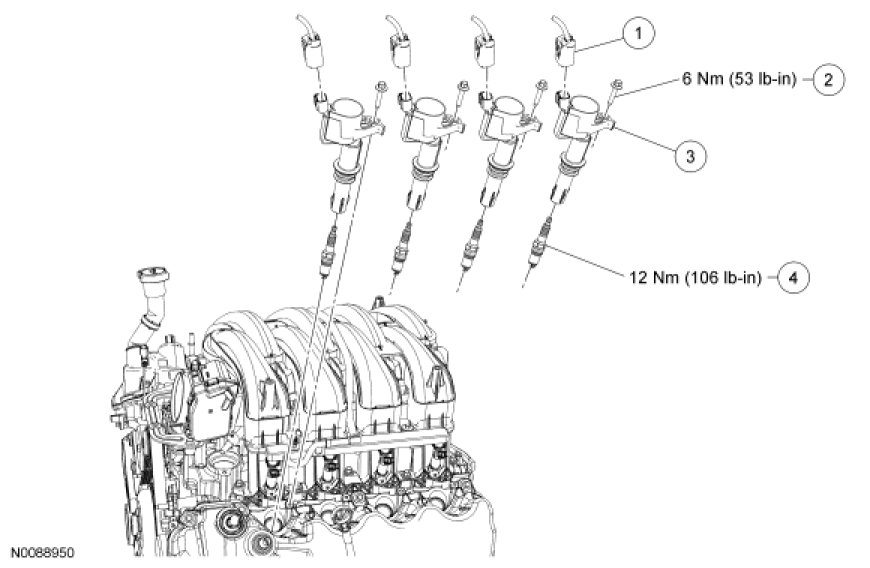 1

6 Nm (53 lb-in) 2

3

12 Nm (106 lb-in) 4

N0088950