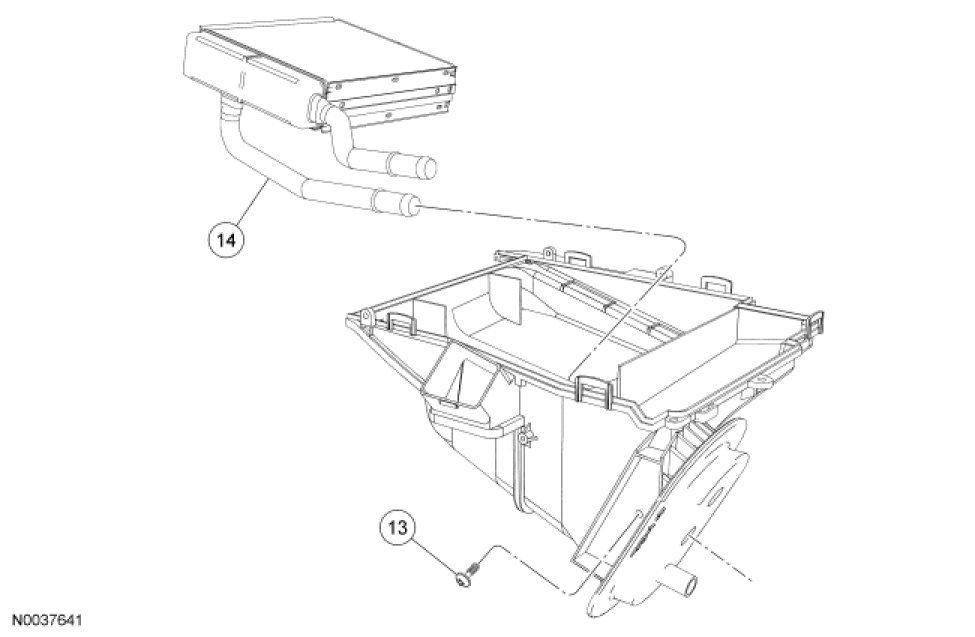 14

13

N0037641