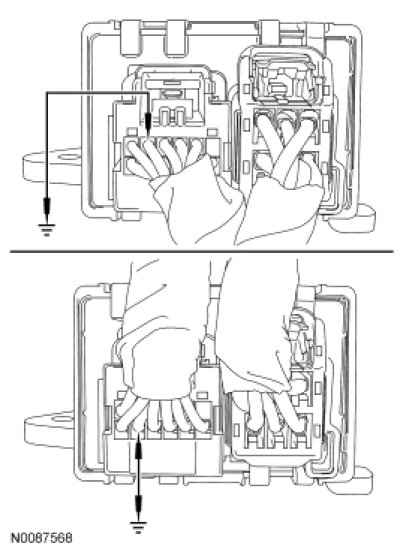 N0087568