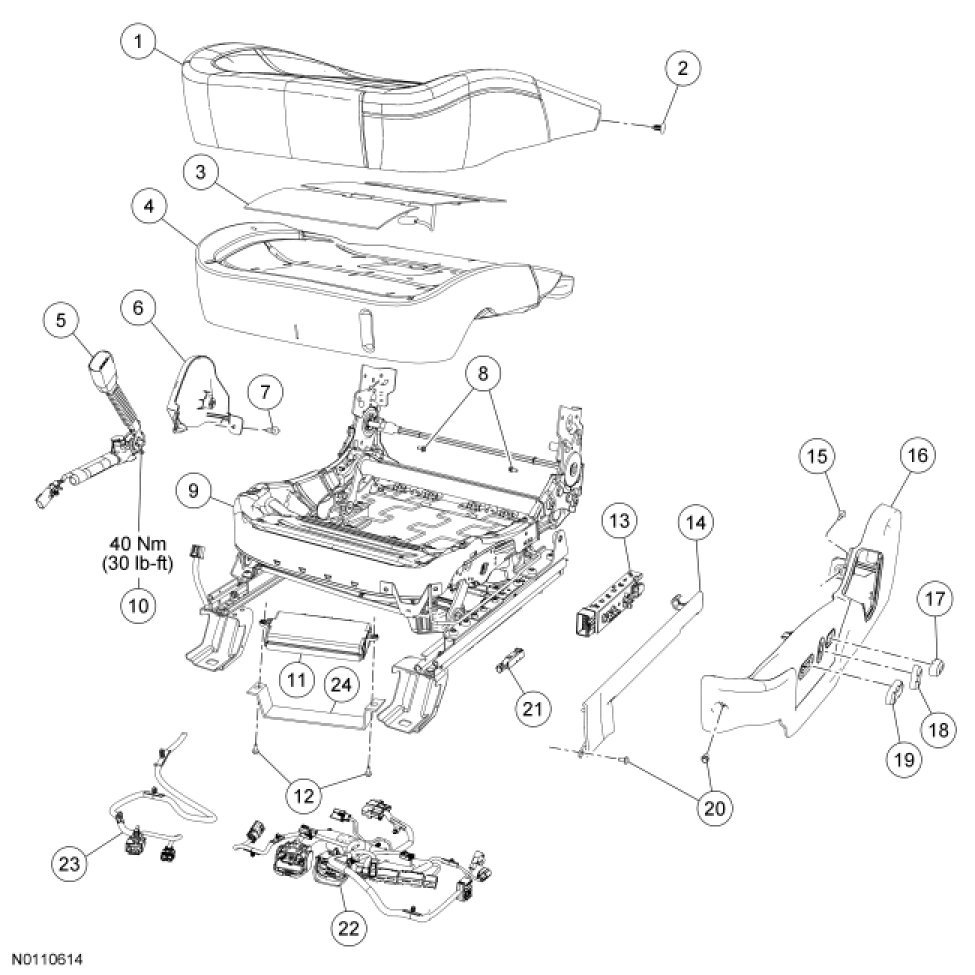 1
2
3
4
5
6
7
8
9
40 Nm
(30 lb-ft)
10
11
24
12
13
14
15
16
17
18
19
20
21
22
23
N0110614