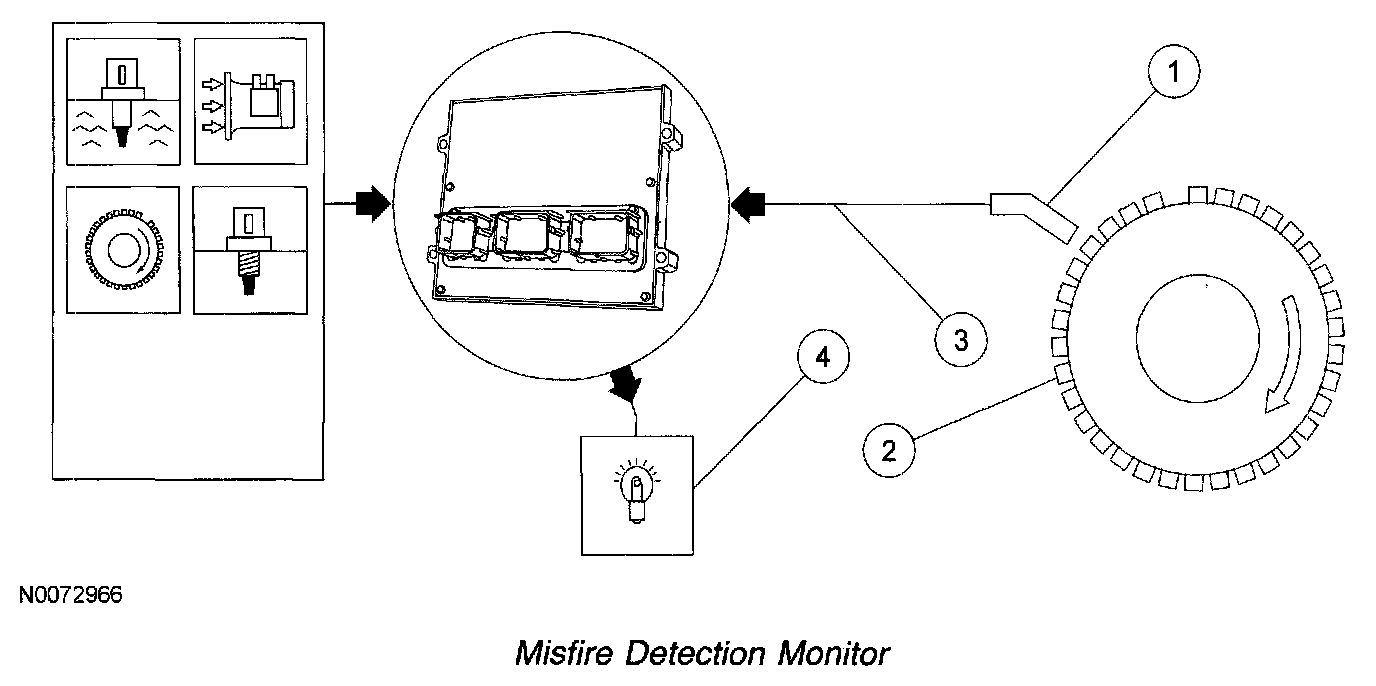 1

3

4

2

N0072966

Misfire Detection Monitor