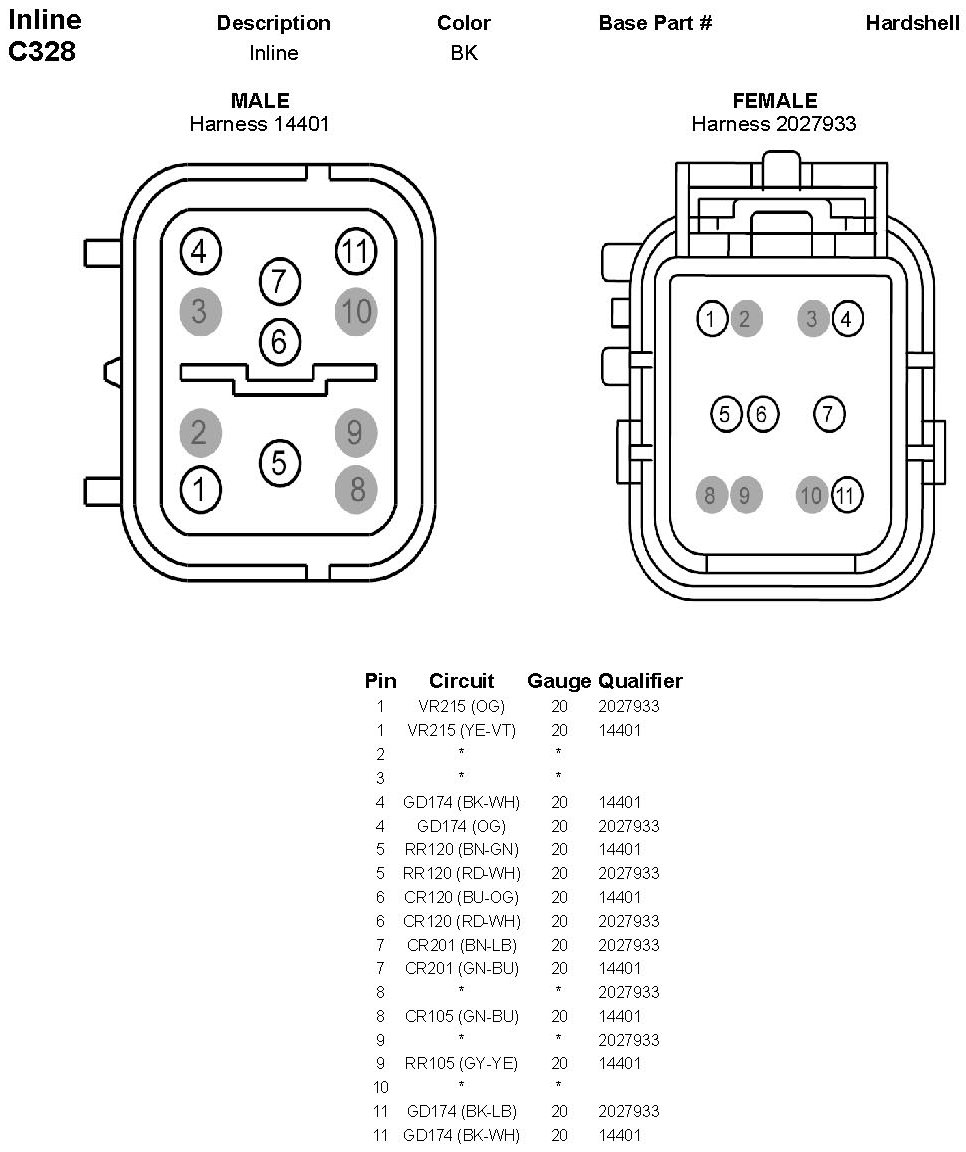 Inline C328

| Description | Color | Base Part # | Hardshell |
|---|---|---|---|
| Inline | BK | | |

MALE
Harness 14401

4 11 7 3 10 6 2 9 5 1 8

FEMALE
Harness 2027933

1 2 3 4 5 6 7 8 9 10 11

| Pin | Circuit | Gauge | Qualifier |
|---|---|---|---|
| 1 | VR215 (OG) | 20 | 2027933 |
| 1 | VR215 (YE-VT) | 20 | 14401 |
| 2 | * | * | |
| 3 | * | * | |
| 4 | GD174 (BK-WH) | 20 | 14401 |
| 4 | GD174 (OG) | 20 | 2027933 |
| 5 | RR120 (BN-GN) | 20 | 14401 |
| 5 | RR120 (RD-WH) | 20 | 2027933 |
| 6 | CR120 (BU-OG) | 20 | 14401 |
| 6 | CR120 (RD-WH) | 20 | 2027933 |
| 7 | CR201 (BN-LB) | 20 | 2027933 |
| 7 | CR201 (GN-BU) | 20 | 14401 |
| 8 | * | * | 2027933 |
| 8 | CR105 (GN-BU) | 20 | 14401 |
| 9 | * | * | 2027933 |
| 9 | RR105 (GY-YE) | 20 | 14401 |
| 10 | * | * | |
| 11 | GD174 (BK-LB) | 20 | 2027933 |
| 11 | GD174 (BK-WH) | 20 | 14401 |