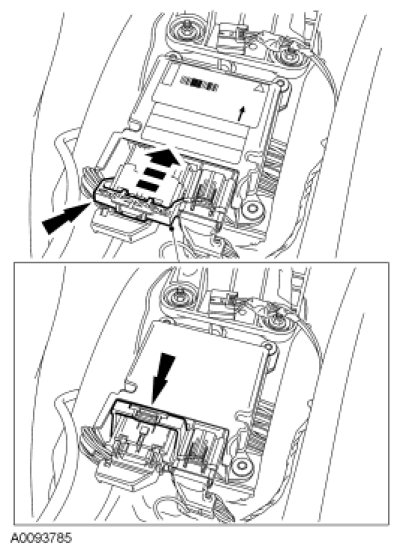 A0093785