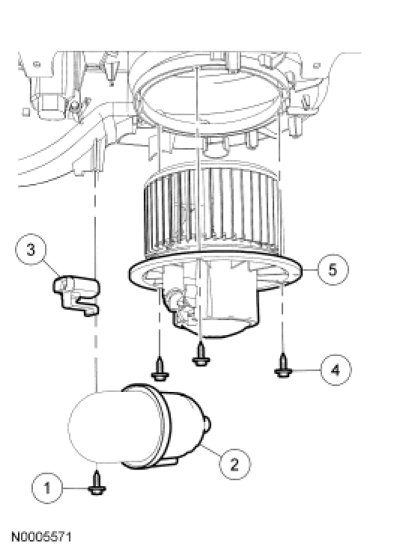 3
5
4
2
1
N0005571