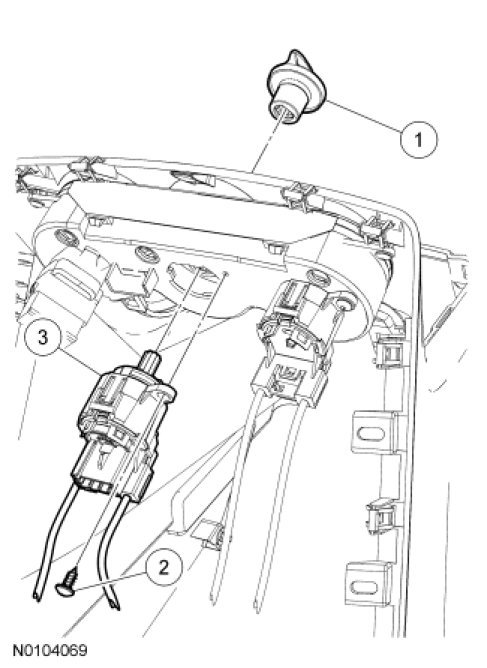 1

3

2

N0104069