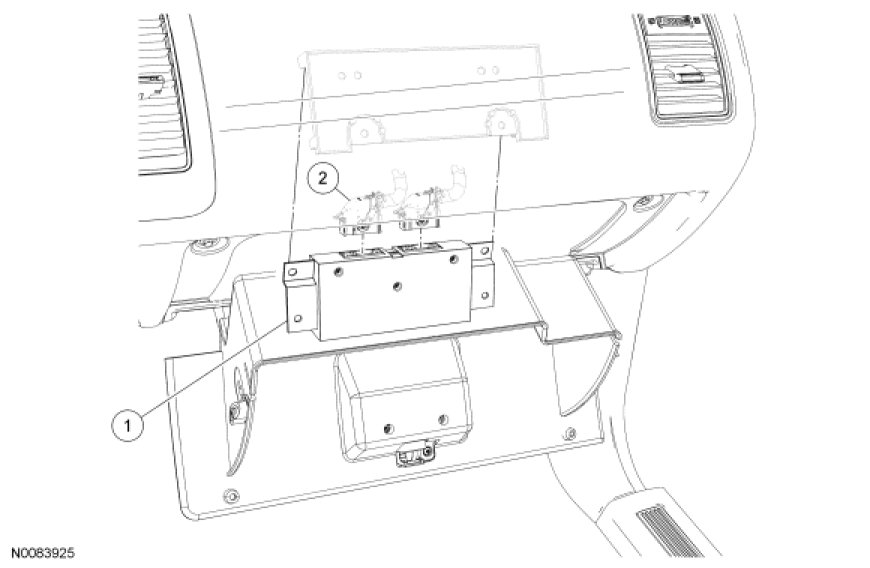 2
1
N0083925