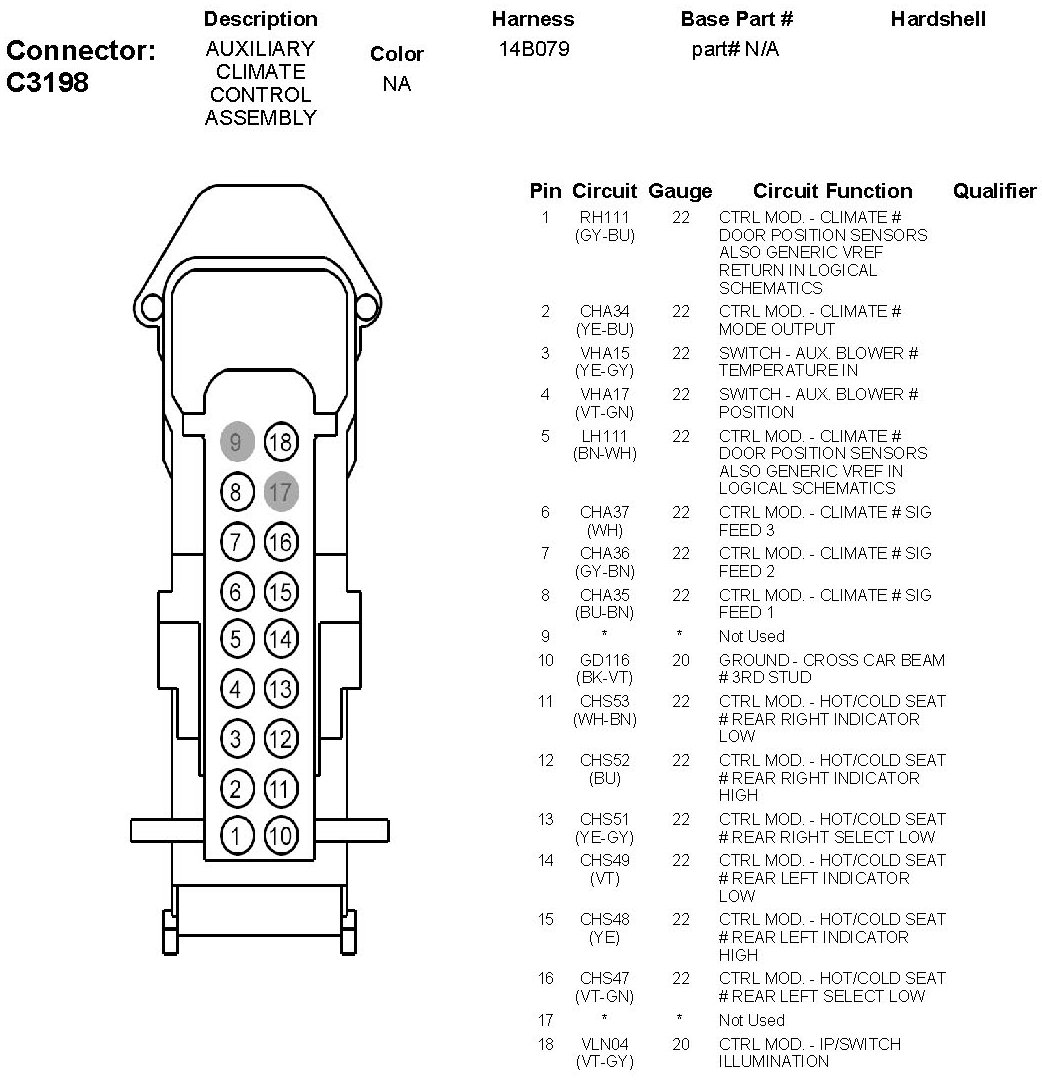 Connector: C3198

| Description | Color | Harness | Base Part # | Hardshell |
|---|---|---|---|---|
| AUXILIARY CLIMATE CONTROL ASSEMBLY | NA | 14B079 | part# N/A | |

9 18
8 17
7 16
6 15
5 14
4 13
3 12
2 11
1 10

| Pin | Circuit | Gauge | Circuit Function | Qualifier |
|---|---|---|---|---|
| 1 | RH111 (GY-BU) | 22 | CTRL MOD. - CLIMATE # DOOR POSITION SENSORS ALSO GENERIC VREF RETURN IN LOGICAL SCHEMATICS | |
| 2 | CHA34 (YE-BU) | 22 | CTRL MOD. - CLIMATE # MODE OUTPUT | |
| 3 | VHA15 (YE-GY) | 22 | SWITCH - AUX. BLOWER # TEMPERATURE IN | |
| 4 | VHA17 (VT-GN) | 22 | SWITCH - AUX. BLOWER # POSITION | |
| 5 | LH111 (BN-WH) | 22 | CTRL MOD. - CLIMATE # DOOR POSITION SENSORS ALSO GENERIC VREF IN LOGICAL SCHEMATICS | |
| 6 | CHA37 (WH) | 22 | CTRL MOD. - CLIMATE # SIG FEED 3 | |
| 7 | CHA36 (GY-BN) | 22 | CTRL MOD. - CLIMATE # SIG FEED 2 | |
| 8 | CHA35 (BU-BN) | 22 | CTRL MOD. - CLIMATE # SIG FEED 1 | |
| 9 | * | * | Not Used | |
| 10 | GD116 (BK-VT) | 20 | GROUND - CROSS CAR BEAM # 3RD STUD | |
| 11 | CHS53 (WH-BN) | 22 | CTRL MOD. - HOT/COLD SEAT # REAR RIGHT INDICATOR LOW | |
| 12 | CHS52 (BU) | 22 | CTRL MOD. - HOT/COLD SEAT # REAR RIGHT INDICATOR HIGH | |
| 13 | CHS51 (YE-GY) | 22 | CTRL MOD. - HOT/COLD SEAT # REAR RIGHT SELECT LOW | |
| 14 | CHS49 (VT) | 22 | CTRL MOD. - HOT/COLD SEAT # REAR LEFT INDICATOR LOW | |
| 15 | CHS48 (YE) | 22 | CTRL MOD. - HOT/COLD SEAT # REAR LEFT INDICATOR HIGH | |
| 16 | CHS47 (VT-GN) | 22 | CTRL MOD. - HOT/COLD SEAT # REAR LEFT SELECT LOW | |
| 17 | * | * | Not Used | |
| 18 | VLN04 (VT-GY) | 20 | CTRL MOD. - IP/SWITCH ILLUMINATION | |