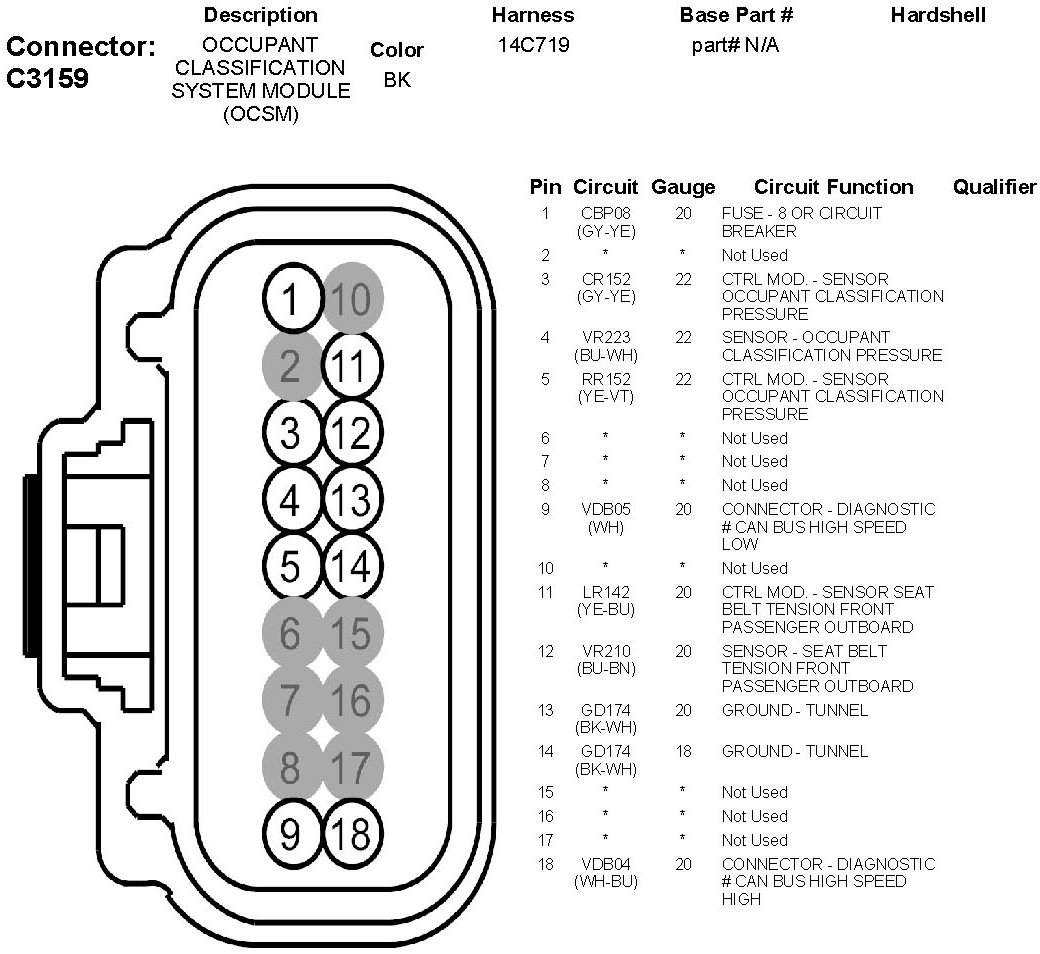 Connector: C3159

| Description | Color | Harness | Base Part # | Hardshell |
|---|---|---|---|---|
| OCCUPANT CLASSIFICATION SYSTEM MODULE (OCSM) | BK | 14C719 | part# N/A | |

1 10
2 11
3 12
4 13
5 14
6 15
7 16
8 17
9 18

| Pin | Circuit | Gauge | Circuit Function | Qualifier |
|---|---|---|---|---|
| 1 | CBP08 (GY-YE) | 20 | FUSE - 8 OR CIRCUIT BREAKER | |
| 2 | * | * | Not Used | |
| 3 | CR152 (GY-YE) | 22 | CTRL MOD. - SENSOR OCCUPANT CLASSIFICATION PRESSURE | |
| 4 | VR223 (BU-WH) | 22 | SENSOR - OCCUPANT CLASSIFICATION PRESSURE | |
| 5 | RR152 (YE-VT) | 22 | CTRL MOD. - SENSOR OCCUPANT CLASSIFICATION PRESSURE | |
| 6 | * | * | Not Used | |
| 7 | * | * | Not Used | |
| 8 | * | * | Not Used | |
| 9 | VDB05 (WH) | 20 | CONNECTOR - DIAGNOSTIC # CAN BUS HIGH SPEED LOW | |
| 10 | * | * | Not Used | |
| 11 | LR142 (YE-BU) | 20 | CTRL MOD. - SENSOR SEAT BELT TENSION FRONT PASSENGER OUTBOARD | |
| 12 | VR210 (BU-BN) | 20 | SENSOR - SEAT BELT TENSION FRONT PASSENGER OUTBOARD | |
| 13 | GD174 (BK-WH) | 20 | GROUND - TUNNEL | |
| 14 | GD174 (BK-WH) | 18 | GROUND - TUNNEL | |
| 15 | * | * | Not Used | |
| 16 | * | * | Not Used | |
| 17 | * | * | Not Used | |
| 18 | VDB04 (WH-BU) | 20 | CONNECTOR - DIAGNOSTIC # CAN BUS HIGH SPEED HIGH | |