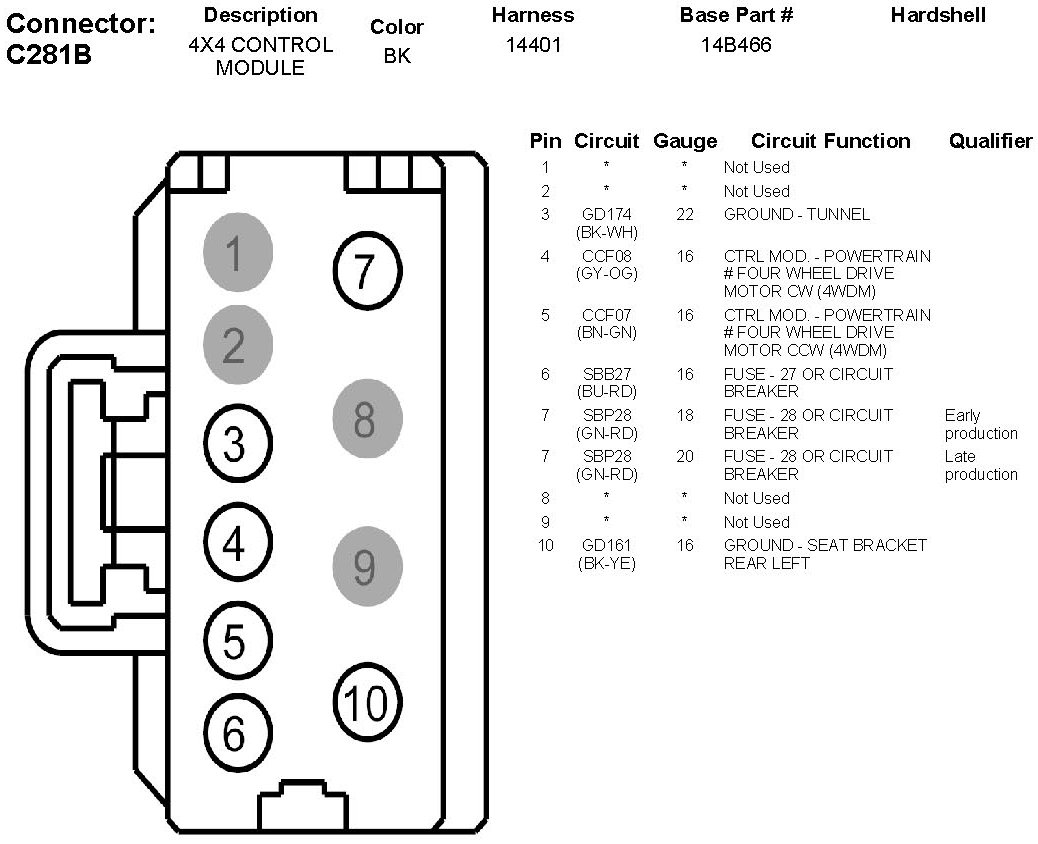 Connector: C281B

| Description | Color | Harness | Base Part # | Hardshell |
|---|---|---|---|---|
| 4X4 CONTROL MODULE | BK | 14401 | 14B466 | |

1
2
3
4
5
6
7
8
9
10

| Pin | Circuit | Gauge | Circuit Function | Qualifier |
|---|---|---|---|---|
| 1 | * | * | Not Used | |
| 2 | * | * | Not Used | |
| 3 | GD174 (BK-WH) | 22 | GROUND - TUNNEL | |
| 4 | CCF08 (GY-OG) | 16 | CTRL MOD. - POWERTRAIN # FOUR WHEEL DRIVE MOTOR CW (4WDM) | |
| 5 | CCF07 (BN-GN) | 16 | CTRL MOD. - POWERTRAIN # FOUR WHEEL DRIVE MOTOR CCW (4WDM) | |
| 6 | SBB27 (BU-RD) | 16 | FUSE - 27 OR CIRCUIT BREAKER | |
| 7 | SBP28 (GN-RD) | 18 | FUSE - 28 OR CIRCUIT BREAKER | Early production |
| 7 | SBP28 (GN-RD) | 20 | FUSE - 28 OR CIRCUIT BREAKER | Late production |
| 8 | * | * | Not Used | |
| 9 | * | * | Not Used | |
| 10 | GD161 (BK-YE) | 16 | GROUND - SEAT BRACKET REAR LEFT | |