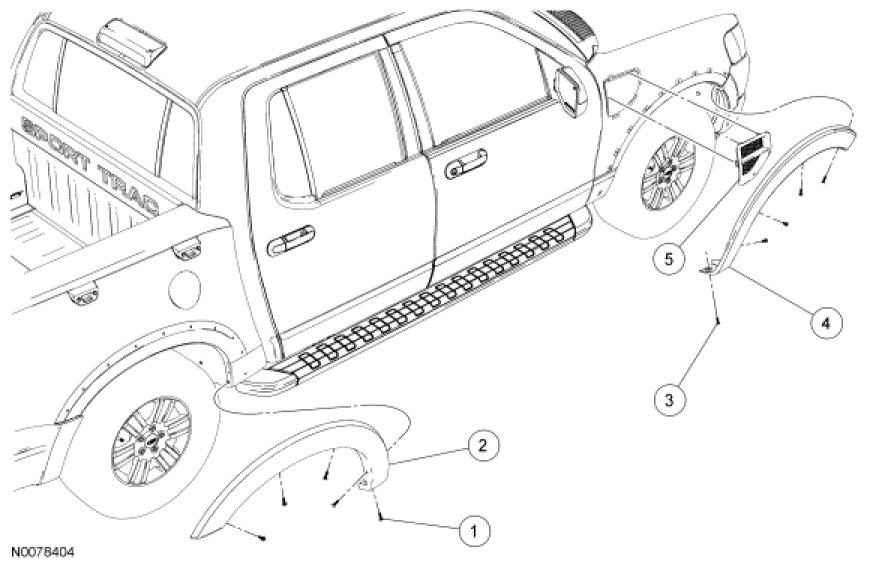 SPORT TRAC

5

4

3

2

1

N0078404