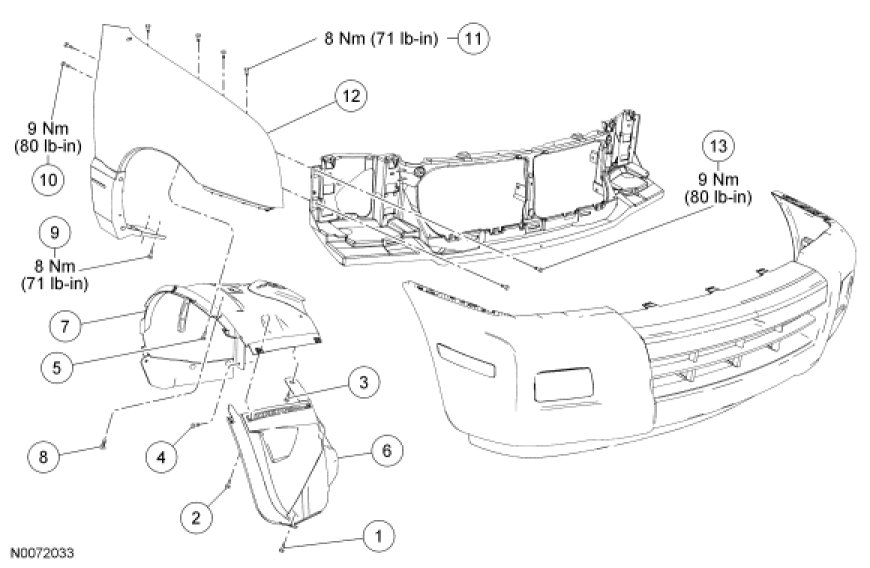 8 Nm (71 lb-in) 11

12

9 Nm
(80 lb-in)
10

13
9 Nm
(80 lb-in)

9
8 Nm
(71 lb-in)

7

5

3

8

4

6

2

1

N0072033