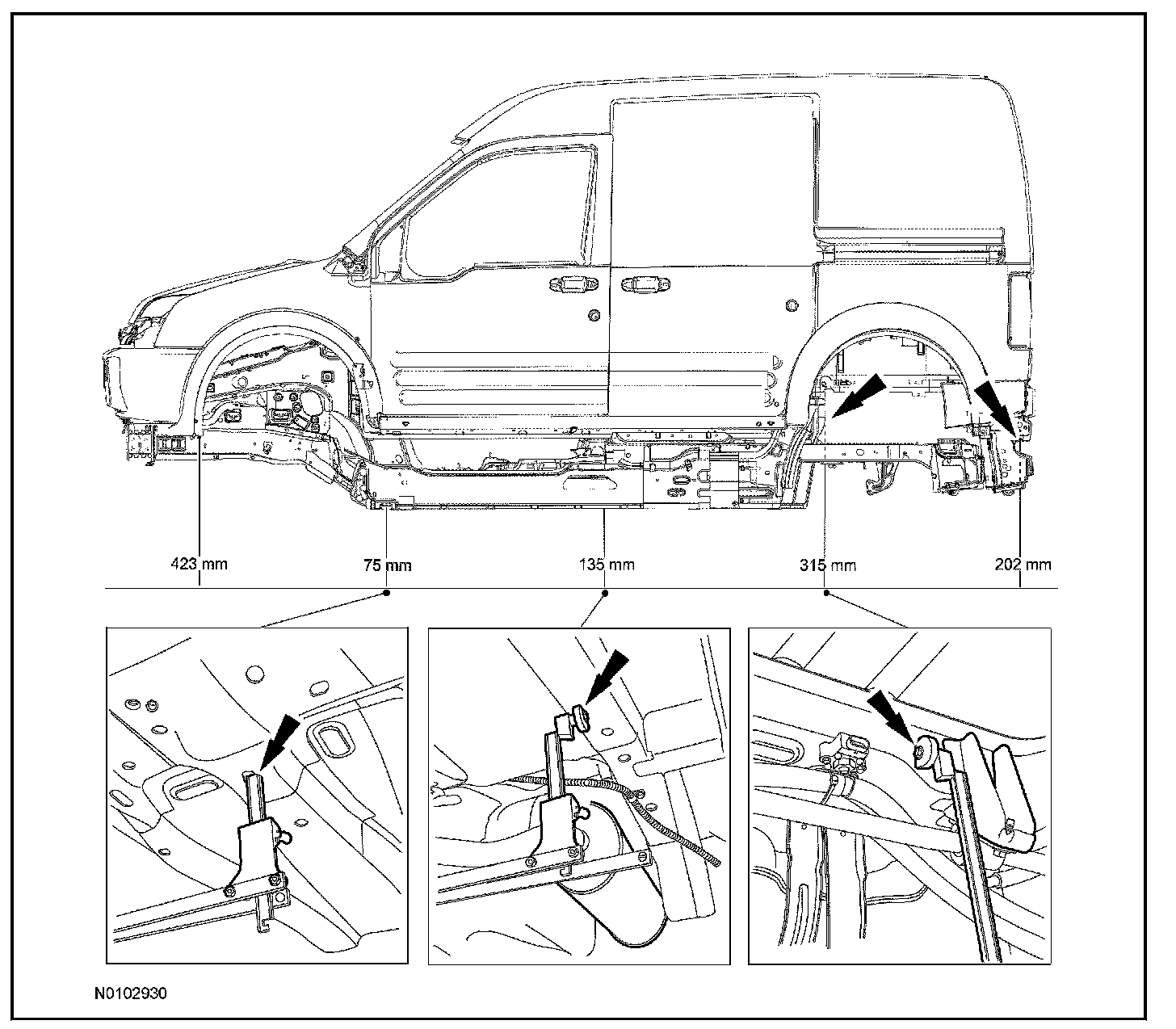 423 mm
75 mm
135 mm
315 mm
202 mm
N0102930