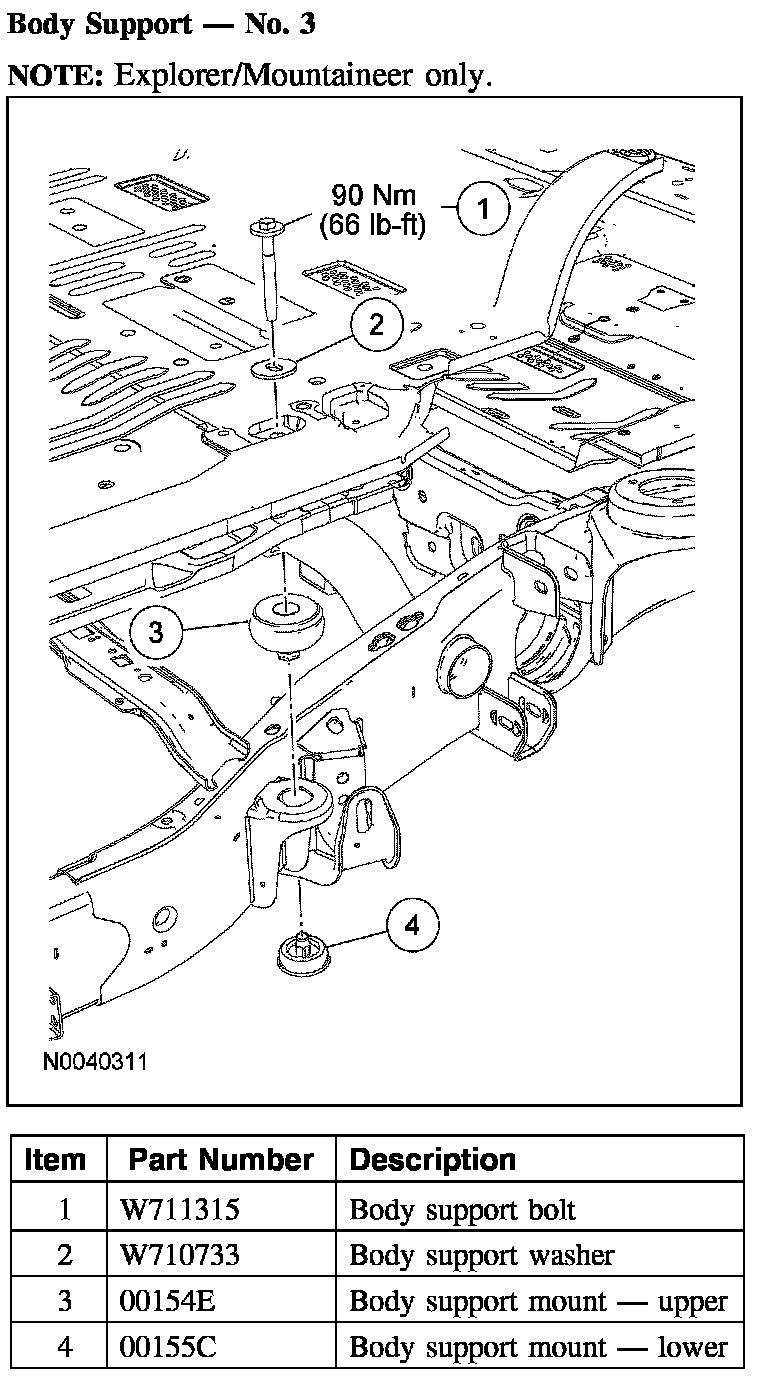 Body Support — No. 3

NOTE: Explorer/Mountaineer only.

90 Nm
(66 lb-ft)

1

2

3

4

N0040311

| Item | Part Number | Description |
|---|---|---|
| 1 | W711315 | Body support bolt |
| 2 | W710733 | Body support washer |
| 3 | 00154E | Body support mount — upper |
| 4 | 00155C | Body support mount — lower |