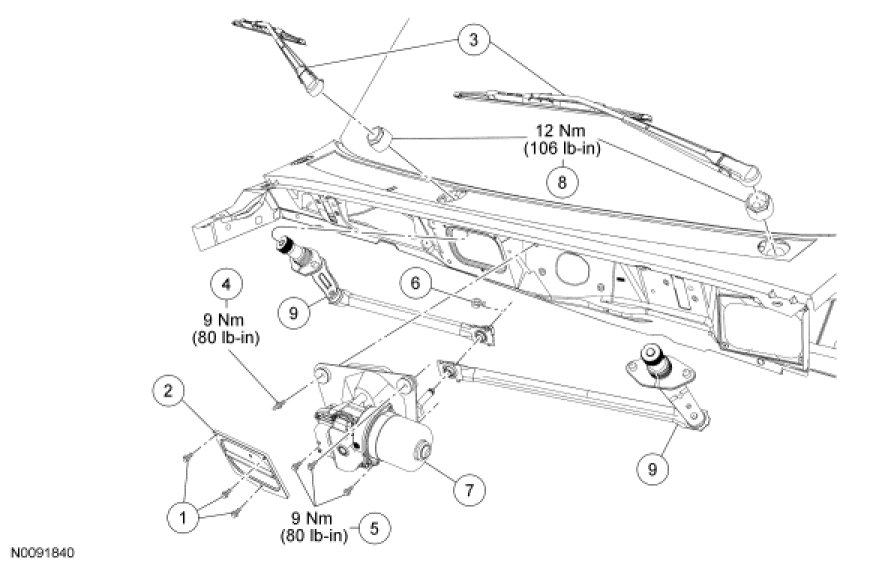 3

12 Nm
(106 lb-in)

8

4

9 Nm
(80 lb-in)

6

9

2

9

7

1

9 Nm
(80 lb-in)

5

N0091840