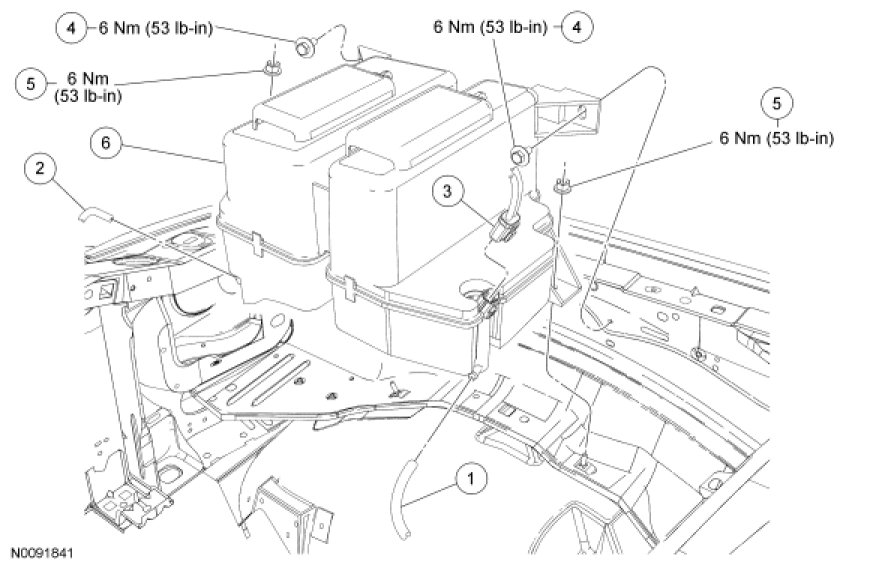 4 6 Nm (53 lb-in)

6 Nm (53 lb-in) 4

5 6 Nm (53 lb-in)

5 6 Nm (53 lb-in)

6

2

3

1

N0091841