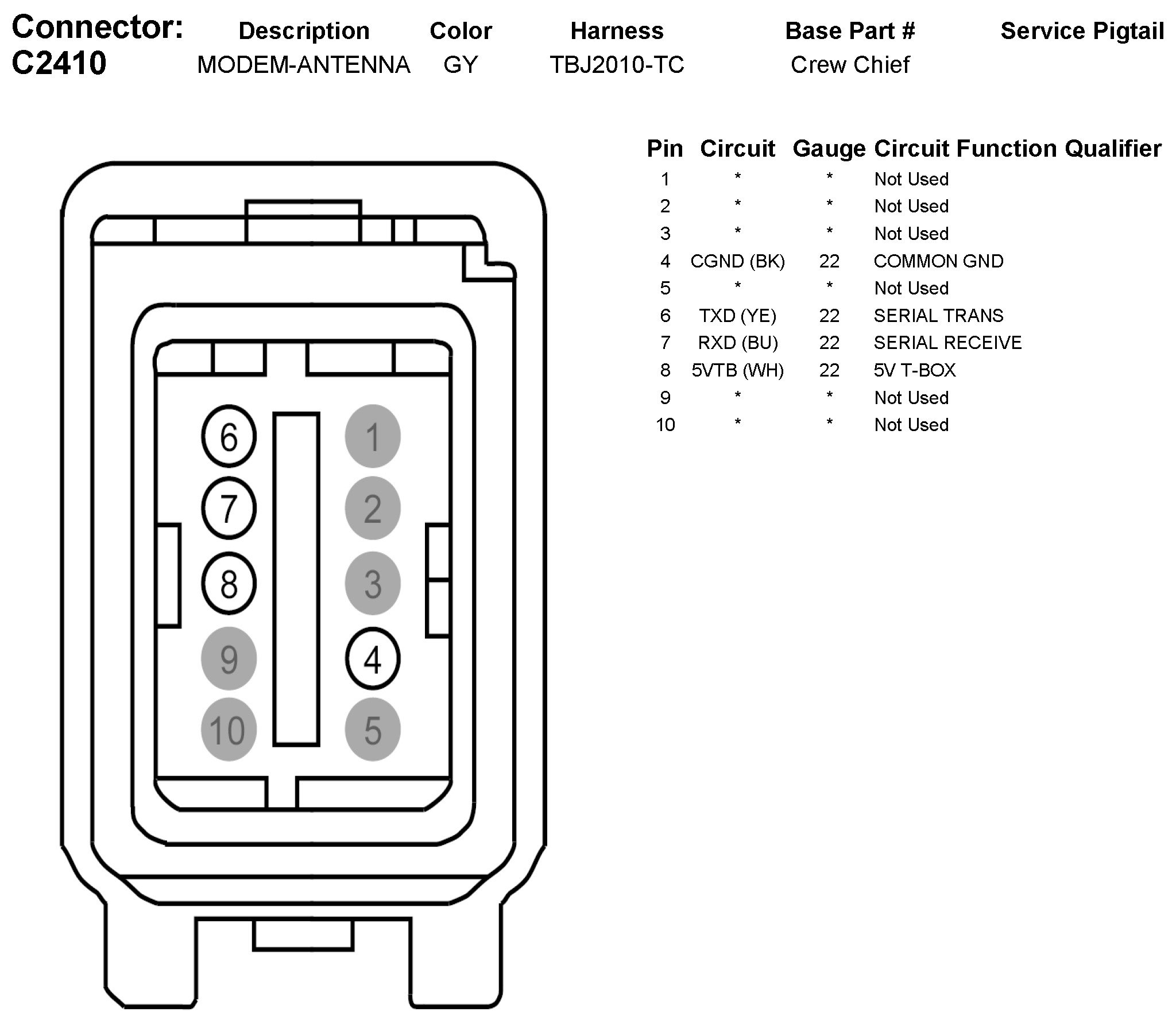 | Connector: | Description | Color | Harness | Base Part # | Service Pigtail |
|---|---|---|---|---|---|
| C2410 | MODEM-ANTENNA | GY | TBJ2010-TC | Crew Chief | |

| Pin | Circuit | Gauge | Circuit Function | Qualifier |
|---|---|---|---|---|
| 1 | * | * | Not Used | |
| 2 | * | * | Not Used | |
| 3 | * | * | Not Used | |
| 4 | CGND (BK) | 22 | COMMON GND | |
| 5 | * | * | Not Used | |
| 6 | TXD (YE) | 22 | SERIAL TRANS | |
| 7 | RXD (BU) | 22 | SERIAL RECEIVE | |
| 8 | 5VTB (WH) | 22 | 5V T-BOX | |
| 9 | * | * | Not Used | |
| 10 | * | * | Not Used | |

6 1
7 2
8 3
9 4
10 5