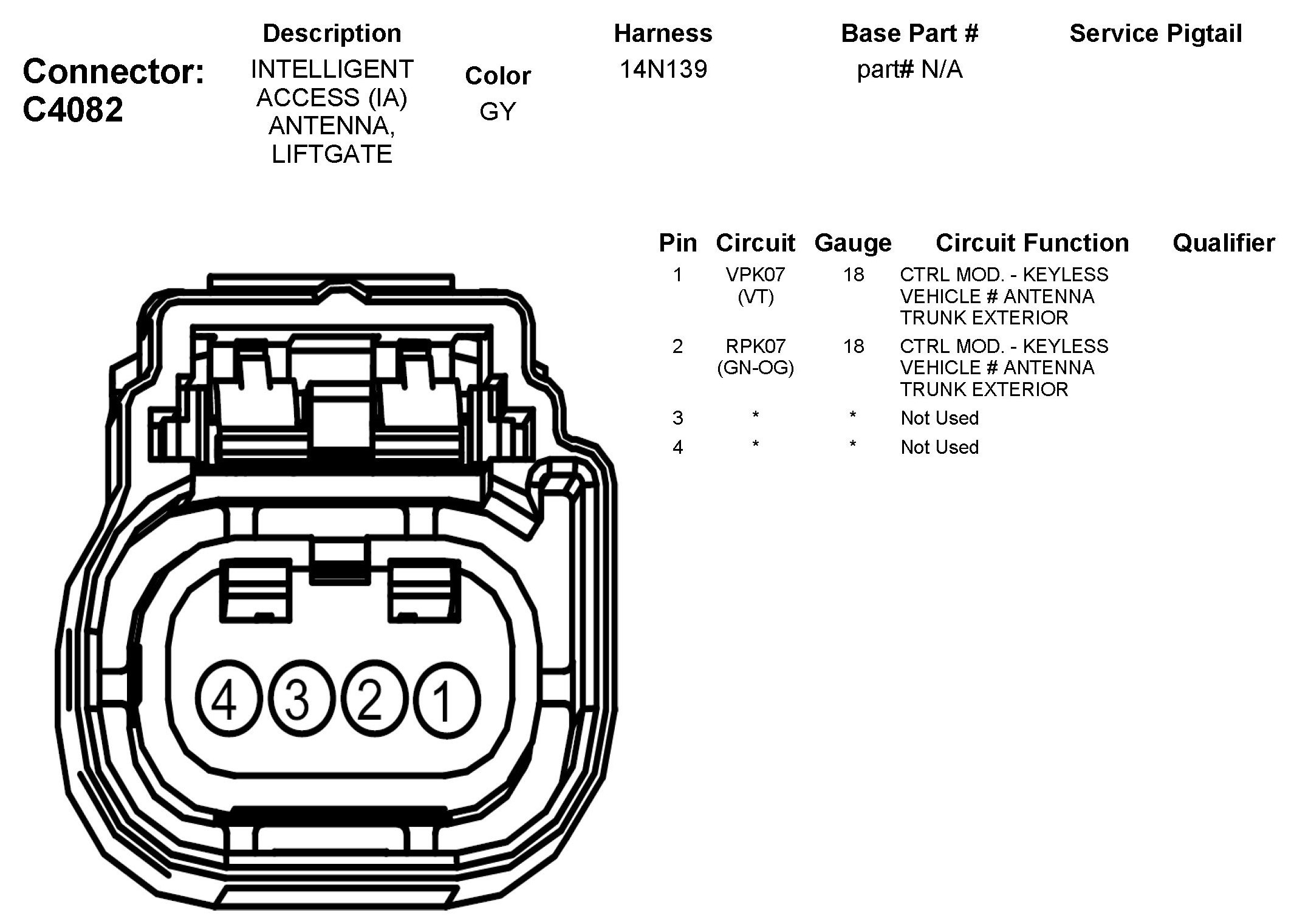 Connector: C4082

| Description | Color | Harness | Base Part # | Service Pigtail |
|---|---|---|---|---|
| INTELLIGENT ACCESS (IA) ANTENNA, LIFTGATE | GY | 14N139 | part# N/A | |

| Pin | Circuit | Gauge | Circuit Function | Qualifier |
|---|---|---|---|---|
| 1 | VPK07 (VT) | 18 | CTRL MOD. - KEYLESS VEHICLE # ANTENNA TRUNK EXTERIOR | |
| 2 | RPK07 (GN-OG) | 18 | CTRL MOD. - KEYLESS VEHICLE # ANTENNA TRUNK EXTERIOR | |
| 3 | * | * | Not Used | |
| 4 | * | * | Not Used | |

4 3 2 1