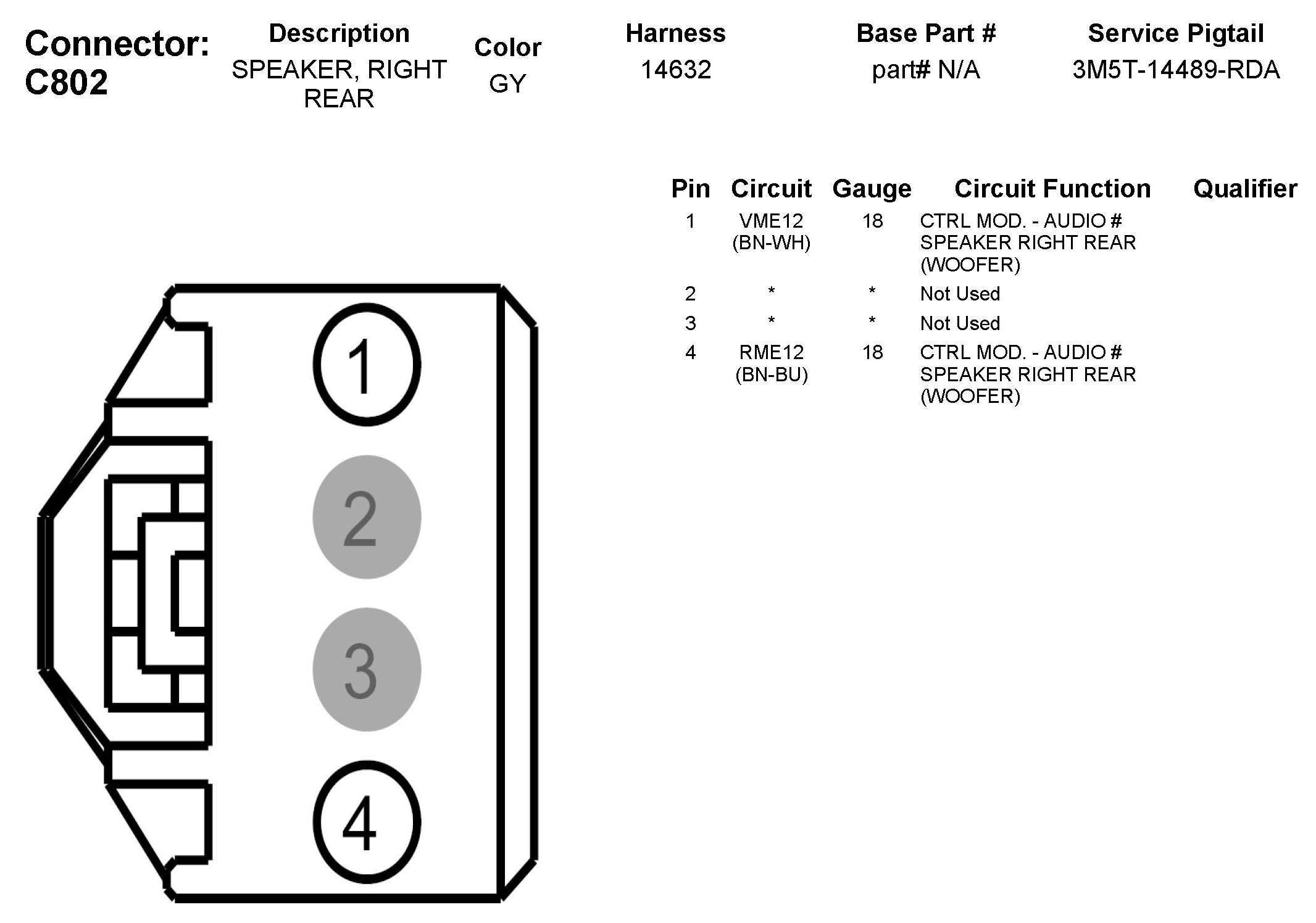 Connector: C802

| Description | Color | Harness | Base Part # | Service Pigtail |
|---|---|---|---|---|
| SPEAKER, RIGHT REAR | GY | 14632 | part# N/A | 3M5T-14489-RDA |

| Pin | Circuit | Gauge | Circuit Function | Qualifier |
|---|---|---|---|---|
| 1 | VME12 (BN-WH) | 18 | CTRL MOD. - AUDIO # SPEAKER RIGHT REAR (WOOFER) | |
| 2 | * | * | Not Used | |
| 3 | * | * | Not Used | |
| 4 | RME12 (BN-BU) | 18 | CTRL MOD. - AUDIO # SPEAKER RIGHT REAR (WOOFER) | |

1
2
3
4