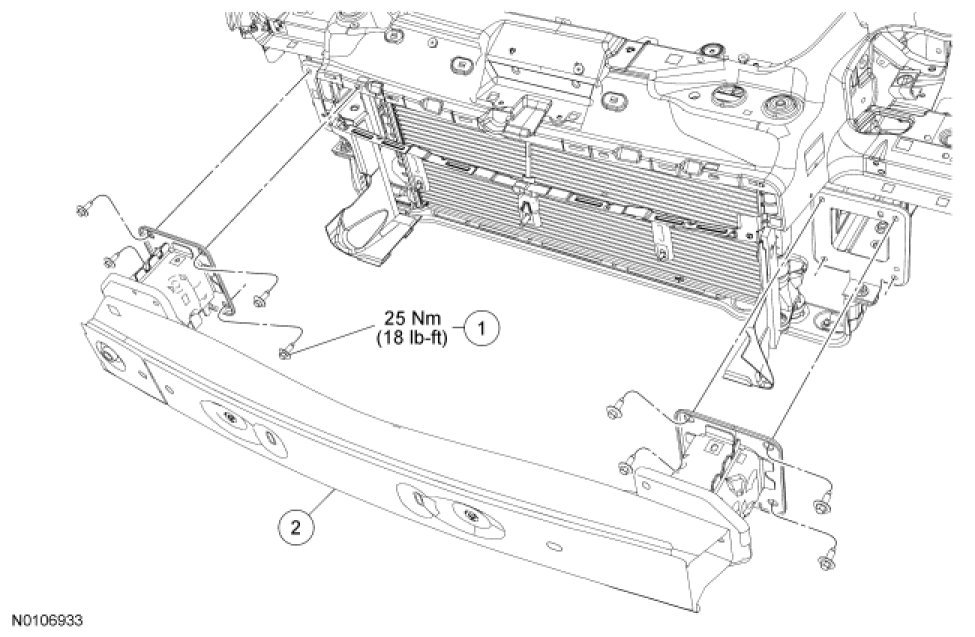 25 Nm
(18 lb-ft)
1
2
N0106933