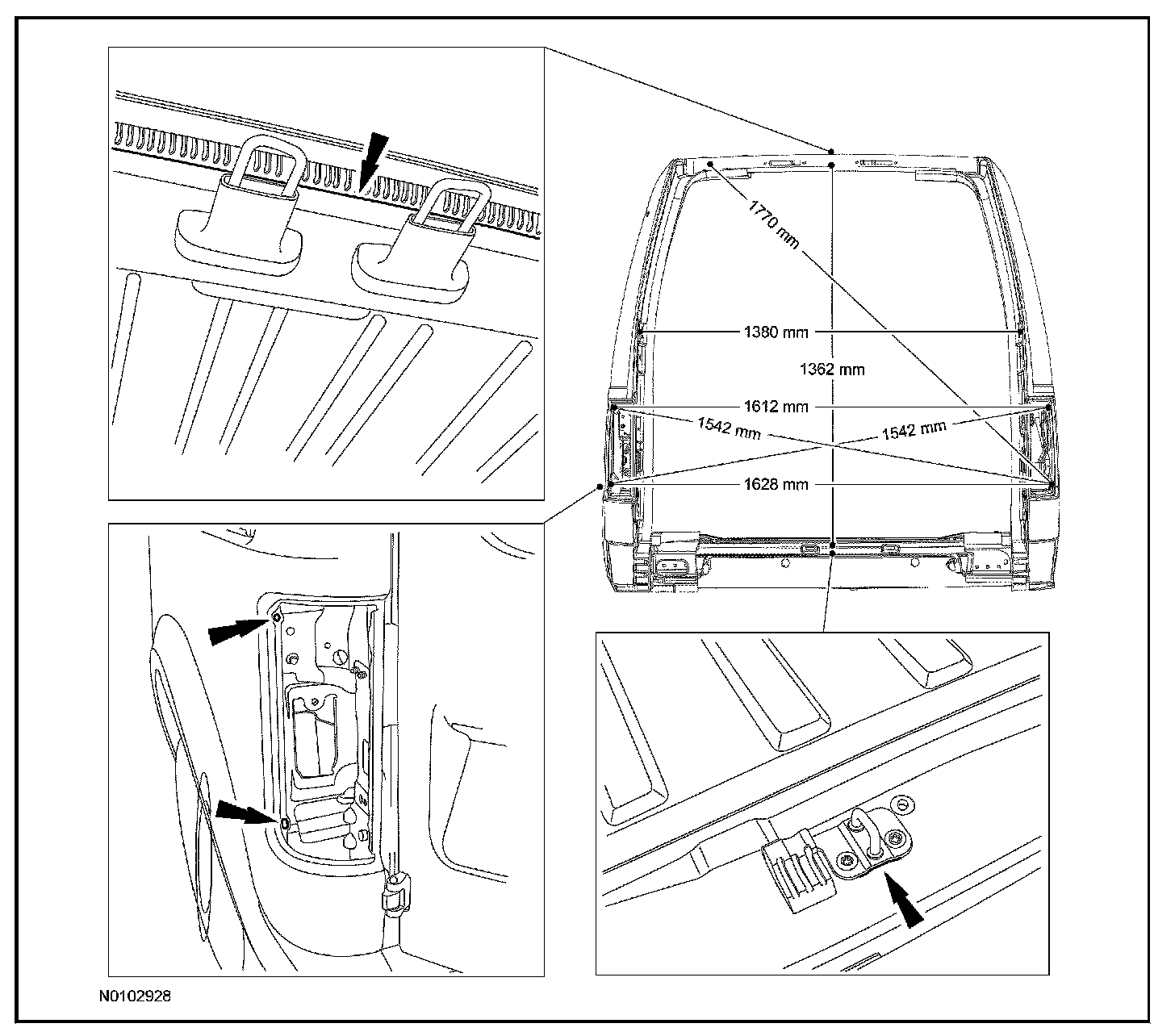 1770 mm
1380 mm
1362 mm
1612 mm
1542 mm
1542 mm
1628 mm
N0102928