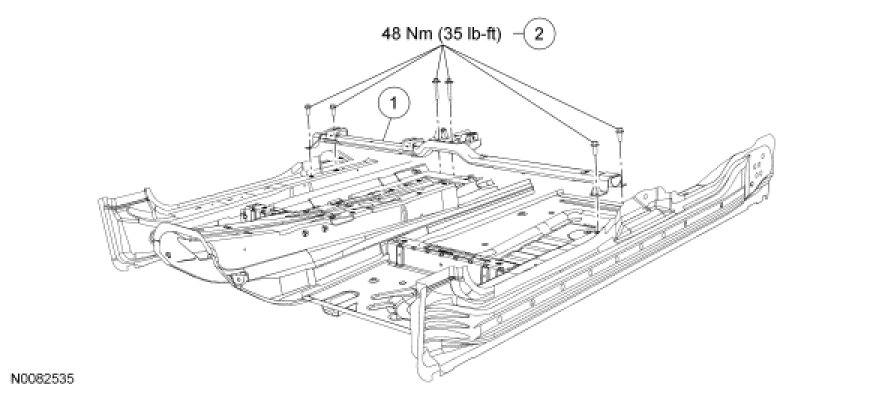 48 Nm (35 lb-ft) 2

1

N0082535