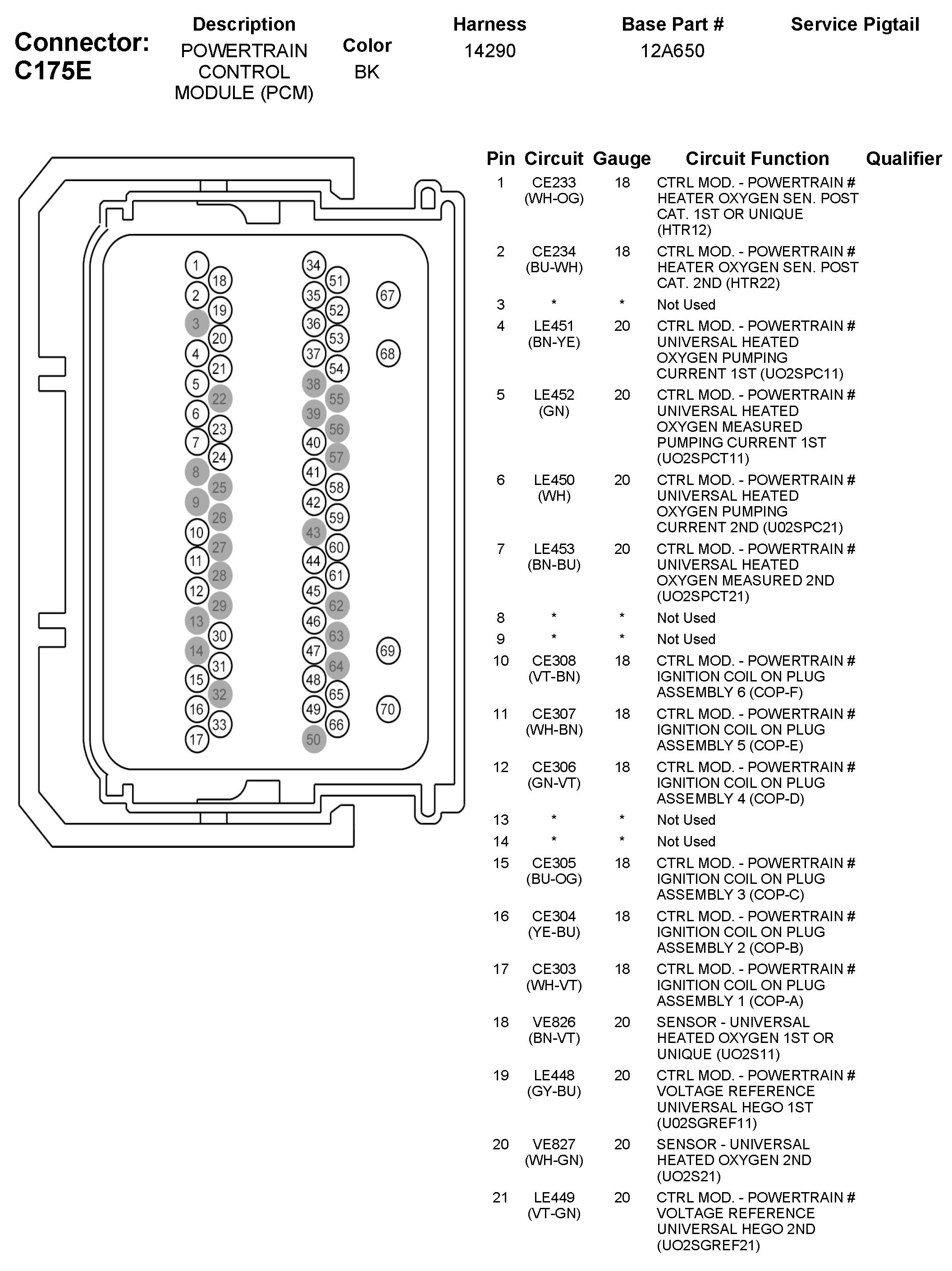 Connector: C175E

| Description | Color | Harness | Base Part # | Service Pigtail |
|---|---|---|---|---|
| POWERTRAIN CONTROL MODULE (PCM) | BK | 14290 | 12A650 | |

1 18 2 19 3 20 4 21 5 22 6 23 7 24 8 25 9 26 10 27 11 28 12 29 13 30 14 31 15 32 16 33 17
34 51 35 52 36 53 37 54 38 55 39 56 40 57 41 58 42 59 43 60 44 61 45 62 46 63 47 64 48 65 49 66 50
67 68 69 70

| Pin | Circuit | Gauge | Circuit Function | Qualifier |
|---|---|---|---|---|
| 1 | CE233 (WH-OG) | 18 | CTRL MOD. - POWERTRAIN # HEATER OXYGEN SEN. POST CAT. 1ST OR UNIQUE (HTR12) | |
| 2 | CE234 (BU-WH) | 18 | CTRL MOD. - POWERTRAIN # HEATER OXYGEN SEN. POST CAT. 2ND (HTR22) | |
| 3 | * | * | Not Used | |
| 4 | LE451 (BN-YE) | 20 | CTRL MOD. - POWERTRAIN # UNIVERSAL HEATED OXYGEN PUMPING CURRENT 1ST (UO2SPC11) | |
| 5 | LE452 (GN) | 20 | CTRL MOD. - POWERTRAIN # UNIVERSAL HEATED OXYGEN MEASURED PUMPING CURRENT 1ST (UO2SPCT11) | |
| 6 | LE450 (WH) | 20 | CTRL MOD. - POWERTRAIN # UNIVERSAL HEATED OXYGEN PUMPING CURRENT 2ND (U02SPC21) | |
| 7 | LE453 (BN-BU) | 20 | CTRL MOD. - POWERTRAIN # UNIVERSAL HEATED OXYGEN MEASURED 2ND (UO2SPCT21) | |
| 8 | * | * | Not Used | |
| 9 | * | * | Not Used | |
| 10 | CE308 (VT-BN) | 18 | CTRL MOD. - POWERTRAIN # IGNITION COIL ON PLUG ASSEMBLY 6 (COP-F) | |
| 11 | CE307 (WH-BN) | 18 | CTRL MOD. - POWERTRAIN # IGNITION COIL ON PLUG ASSEMBLY 5 (COP-E) | |
| 12 | CE306 (GN-VT) | 18 | CTRL MOD. - POWERTRAIN # IGNITION COIL ON PLUG ASSEMBLY 4 (COP-D) | |
| 13 | * | * | Not Used | |
| 14 | * | * | Not Used | |
| 15 | CE305 (BU-OG) | 18 | CTRL MOD. - POWERTRAIN # IGNITION COIL ON PLUG ASSEMBLY 3 (COP-C) | |
| 16 | CE304 (YE-BU) | 18 | CTRL MOD. - POWERTRAIN # IGNITION COIL ON PLUG ASSEMBLY 2 (COP-B) | |
| 17 | CE303 (WH-VT) | 18 | CTRL MOD. - POWERTRAIN # IGNITION COIL ON PLUG ASSEMBLY 1 (COP-A) | |
| 18 | VE826 (BN-VT) | 20 | SENSOR - UNIVERSAL HEATED OXYGEN 1ST OR UNIQUE (UO2S11) | |
| 19 | LE448 (GY-BU) | 20 | CTRL MOD. - POWERTRAIN # VOLTAGE REFERENCE UNIVERSAL HEGO 1ST (U02SGREF11) | |
| 20 | VE827 (WH-GN) | 20 | SENSOR - UNIVERSAL HEATED OXYGEN 2ND (UO2S21) | |
| 21 | LE449 (VT-GN) | 20 | CTRL MOD. - POWERTRAIN # VOLTAGE REFERENCE UNIVERSAL HEGO 2ND (UO2SGREF21) | |