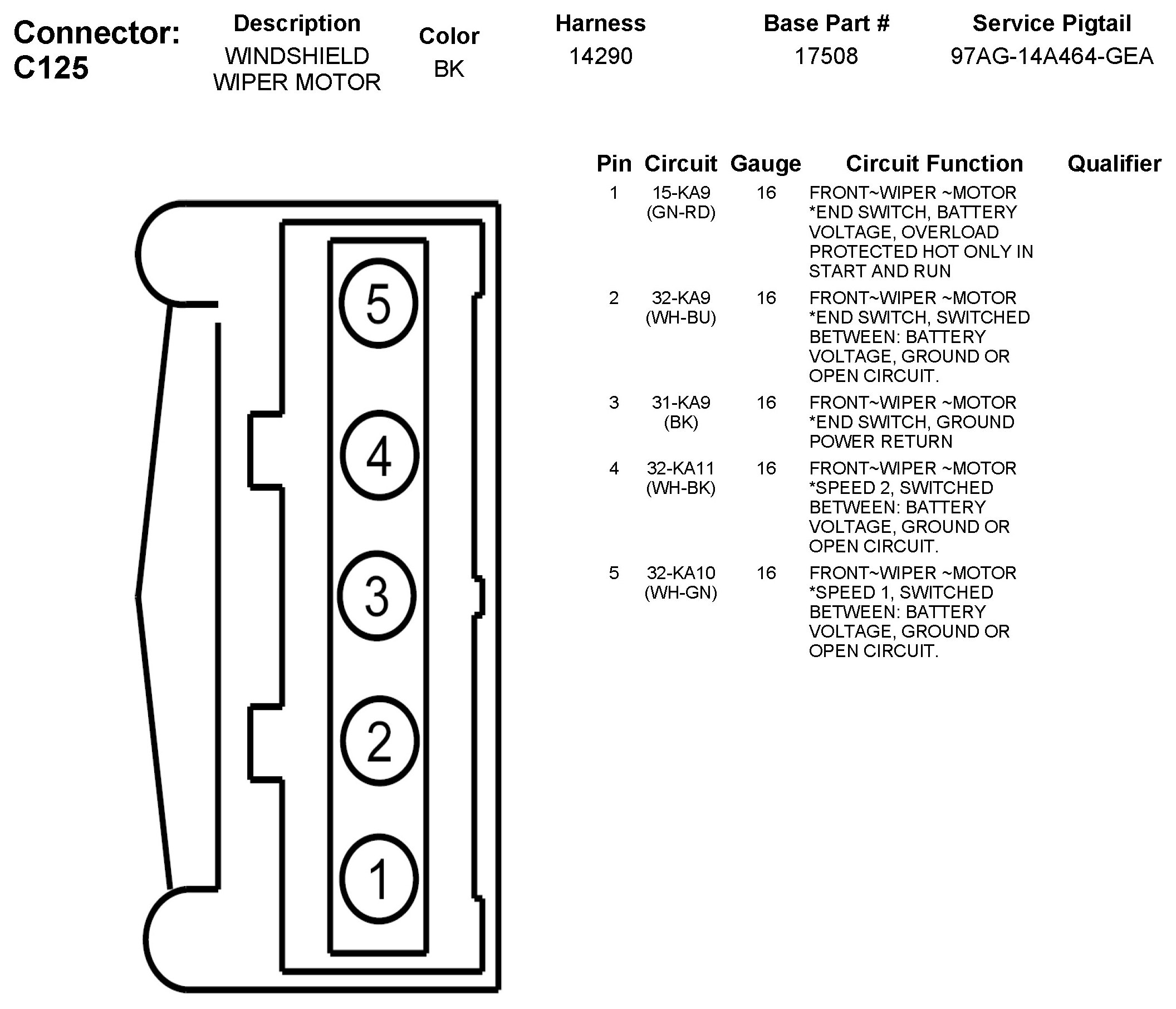 Connector: C125

| Description | Color | Harness | Base Part # | Service Pigtail |
|---|---|---|---|---|
| WINDSHIELD WIPER MOTOR | BK | 14290 | 17508 | 97AG-14A464-GEA |

5
4
3
2
1

| Pin | Circuit | Gauge | Circuit Function | Qualifier |
|---|---|---|---|---|
| 1 | 15-KA9 (GN-RD) | 16 | FRONT~WIPER ~MOTOR *END SWITCH, BATTERY VOLTAGE, OVERLOAD PROTECTED HOT ONLY IN START AND RUN | |
| 2 | 32-KA9 (WH-BU) | 16 | FRONT~WIPER ~MOTOR *END SWITCH, SWITCHED BETWEEN: BATTERY VOLTAGE, GROUND OR OPEN CIRCUIT. | |
| 3 | 31-KA9 (BK) | 16 | FRONT~WIPER ~MOTOR *END SWITCH, GROUND POWER RETURN | |
| 4 | 32-KA11 (WH-BK) | 16 | FRONT~WIPER ~MOTOR *SPEED 2, SWITCHED BETWEEN: BATTERY VOLTAGE, GROUND OR OPEN CIRCUIT. | |
| 5 | 32-KA10 (WH-GN) | 16 | FRONT~WIPER ~MOTOR *SPEED 1, SWITCHED BETWEEN: BATTERY VOLTAGE, GROUND OR OPEN CIRCUIT. | |