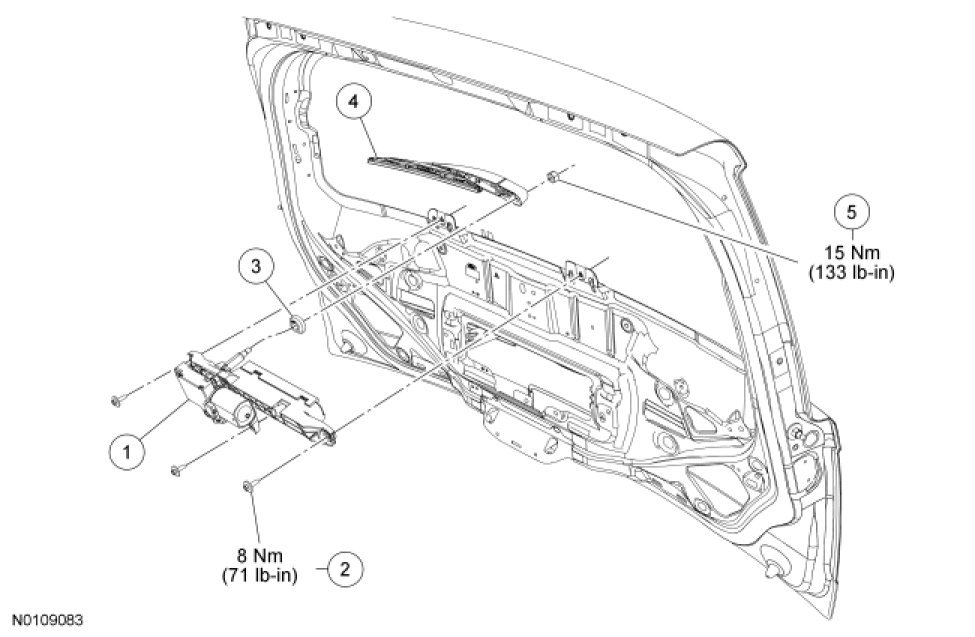 4

5

15 Nm
(133 lb-in)

3

1

8 Nm
(71 lb-in)

2

N0109083