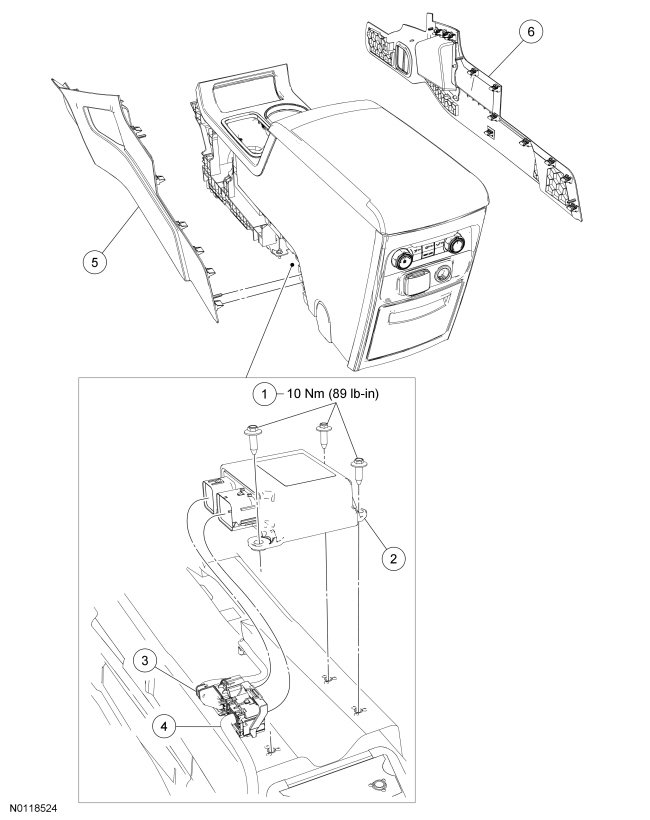 6

5

1 10 Nm (89 lb-in)

2

3

4

N0118524