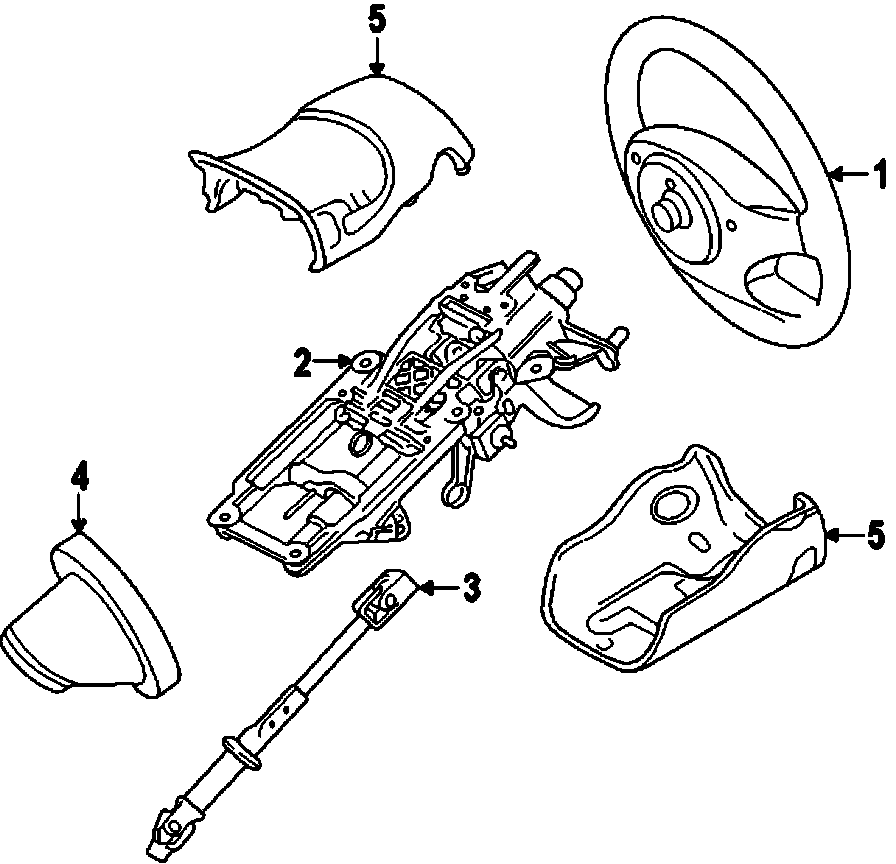 5
1
2
4
5
3