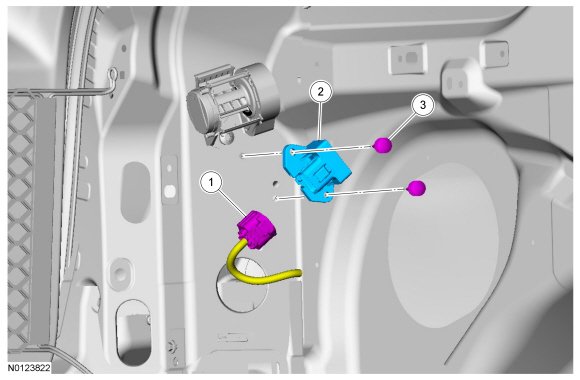 2
3
1
N0123822